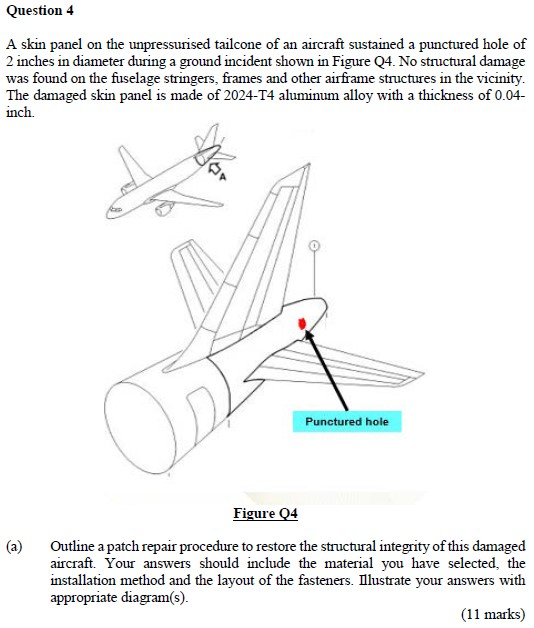 Question 4

A skin panel on the unpressurised tailcone of an aircraft sustained a punctured hole of 2 inches in diameter during a ground incident shown in Figure Q4. No structural damage was found on the fuselage stringers, frames and other airframe structures in the vicinity. The damaged skin panel is made of 2024-T4 aluminum alloy with a thickness of 0.04-inch.

A

1

Punctured hole

Figure Q4

(a) Outline a patch repair procedure to restore the structural integrity of this damaged aircraft. Your answers should include the material you have selected, the installation method and the layout of the fasteners. Illustrate your answers with appropriate diagram(s).

(11 marks)