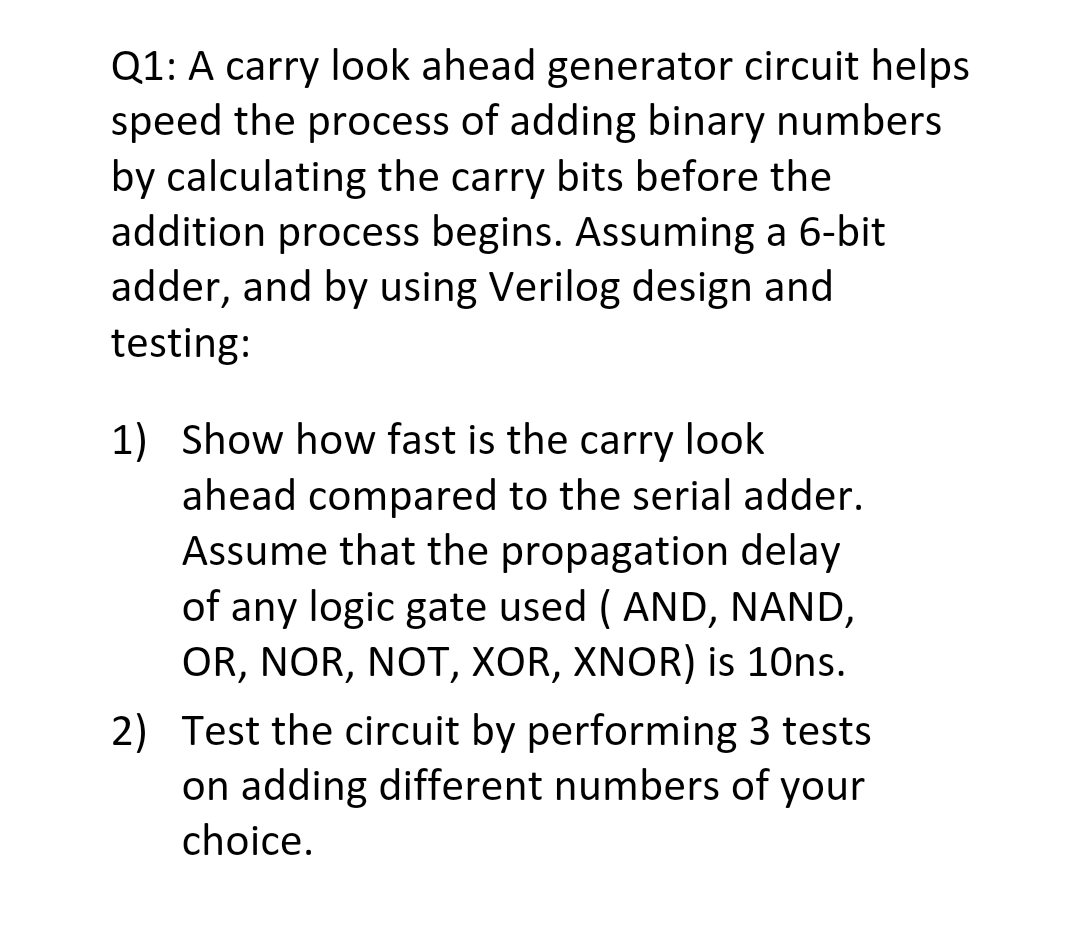 Q1: A carry look ahead generator circuit helps speed the process of adding binary numbers by calculating the carry bits before the addition process begins. Assuming a 6-bit adder, and by using Verilog design and testing:

1) Show how fast is the carry look ahead compared to the serial adder. Assume that the propagation delay of any logic gate used ( AND, NAND, OR, NOR, NOT, XOR, XNOR) is 10ns.

2) Test the circuit by performing 3 tests on adding different numbers of your choice.