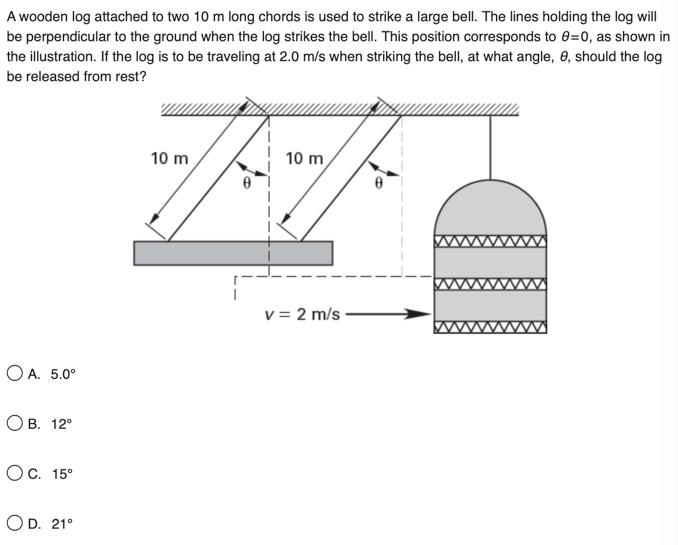 A wooden log attached to two 10 m long chords is used to strike a large bell. The lines holding the log will be perpendicular to the ground when the log strikes the bell. This position corresponds to $\theta=0$, as shown in the illustration. If the log is to be traveling at 2.0 m/s when striking the bell, at what angle, $\theta$, should the log be released from rest?

10 m
$\theta$
10 m
$\theta$
$v = 2$ m/s

A. 5.0°

B. 12°

C. 15°

D. 21°