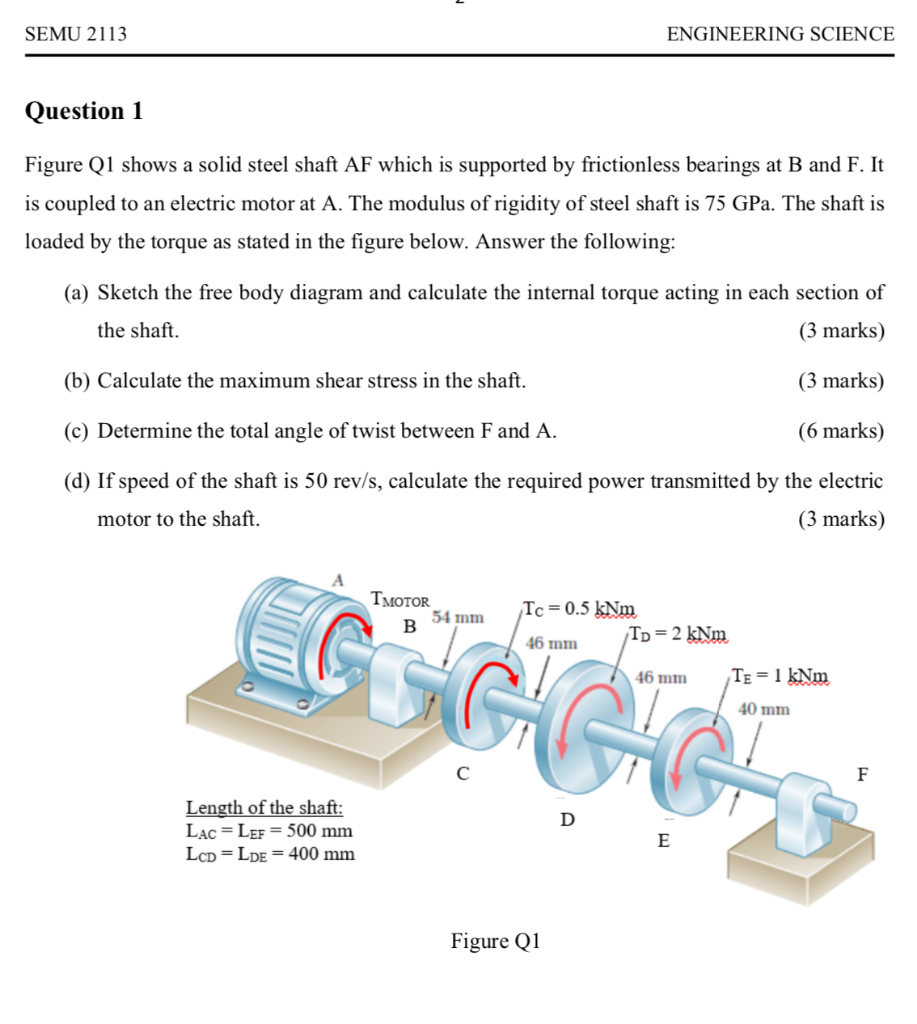 SEMU 2113 ENGINEERING SCIENCE

Question 1

Figure Q1 shows a solid steel shaft AF which is supported by frictionless bearings at B and F. It is coupled to an electric motor at A. The modulus of rigidity of steel shaft is 75 GPa. The shaft is loaded by the torque as stated in the figure below. Answer the following:

(a) Sketch the free body diagram and calculate the internal torque acting in each section of the shaft. (3 marks)

(b) Calculate the maximum shear stress in the shaft. (3 marks)

(c) Determine the total angle of twist between F and A. (6 marks)

(d) If speed of the shaft is 50 rev/s, calculate the required power transmitted by the electric motor to the shaft. (3 marks)

A
$T_{MOTOR}$
B
54 mm
$T_C = 0.5$ kNm
46 mm
$T_D = 2$ kNm
46 mm
$T_E = 1$ kNm
40 mm
C
D
E
F

Length of the shaft:
$L_{AC} = L_{EF} = 500$ mm
$L_{CD} = L_{DE} = 400$ mm

Figure Q1