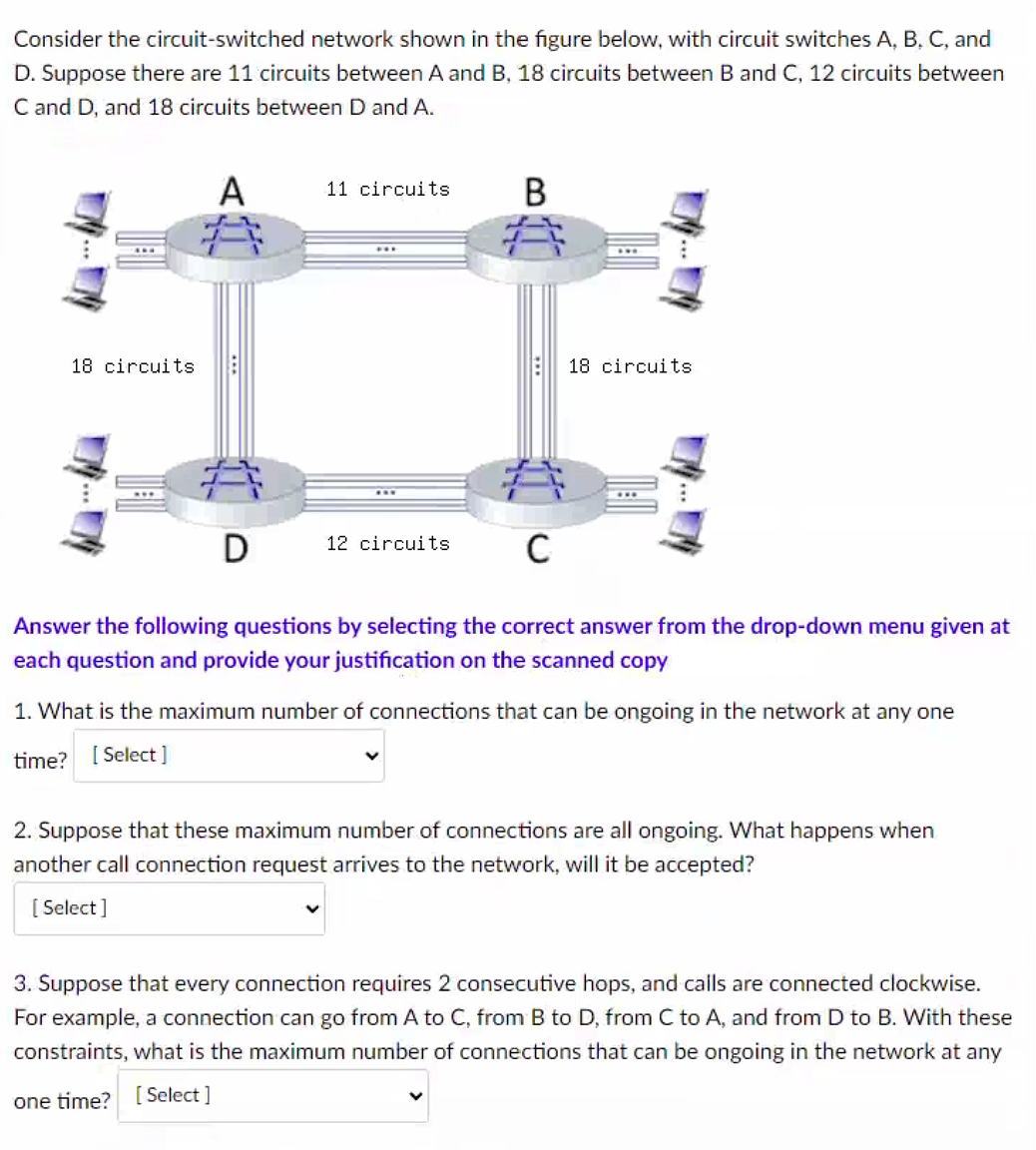 Consider the circuit-switched network shown in the figure below, with circuit switches A, B, C, and D. Suppose there are 11 circuits between A and B, 18 circuits between B and C, 12 circuits between C and D, and 18 circuits between D and A.

A

11 circuits

B

18 circuits

18 circuits

D

12 circuits

C

Answer the following questions by selecting the correct answer from the drop-down menu given at each question and provide your justification on the scanned copy

1. What is the maximum number of connections that can be ongoing in the network at any one time? [ Select ]

2. Suppose that these maximum number of connections are all ongoing. What happens when another call connection request arrives to the network, will it be accepted?

[ Select ]

3. Suppose that every connection requires 2 consecutive hops, and calls are connected clockwise. For example, a connection can go from A to C, from B to D, from C to A, and from D to B. With these constraints, what is the maximum number of connections that can be ongoing in the network at any one time? [ Select ]