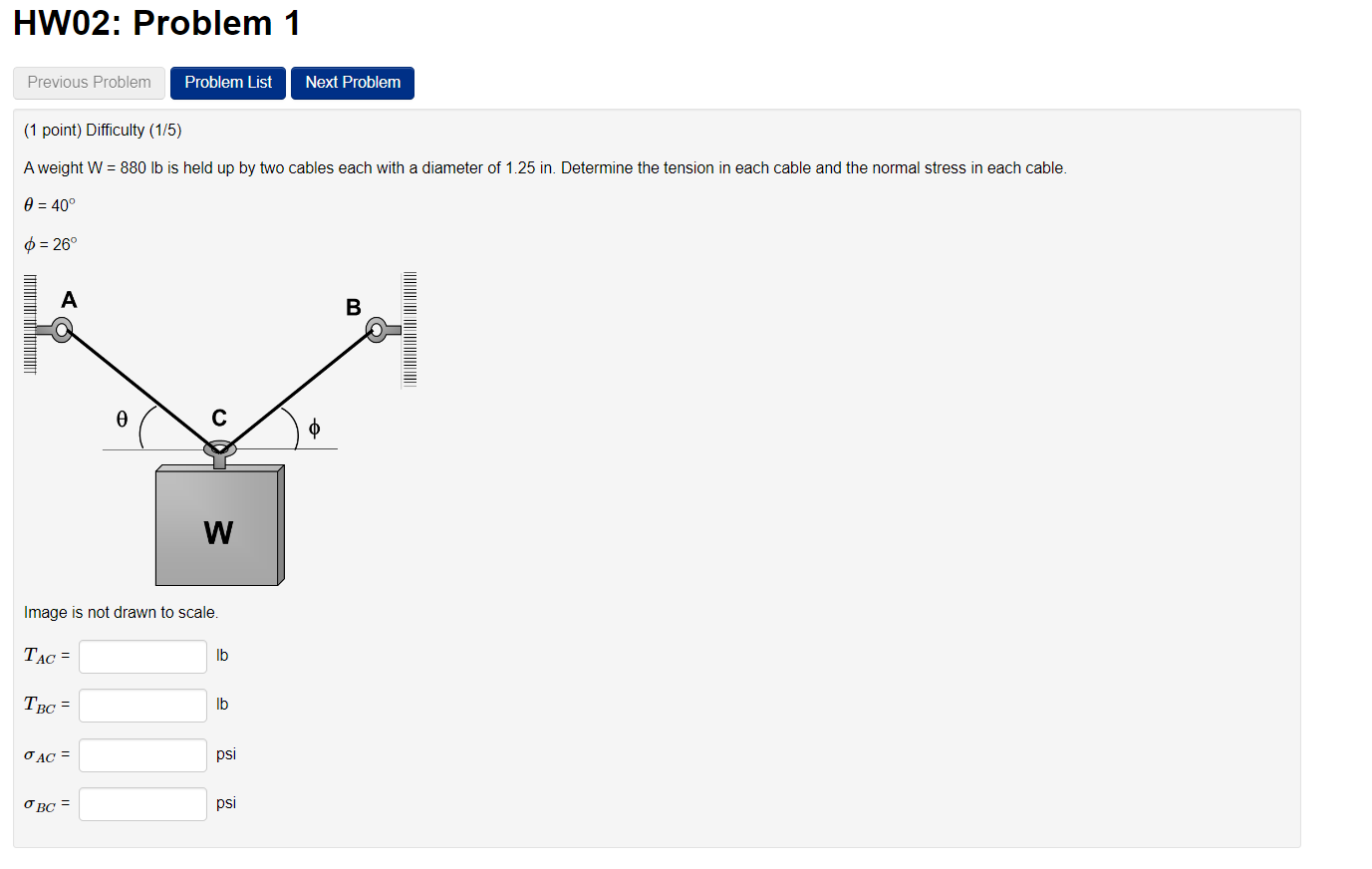 HW02: Problem 1

Previous Problem  Problem List  Next Problem

(1 point) Difficulty (1/5)

A weight W = 880 lb is held up by two cables each with a diameter of 1.25 in. Determine the tension in each cable and the normal stress in each cable.

$\theta$ = 40°

$\phi$ = 26°

A

B

θ

C

ϕ

W

Image is not drawn to scale.

$T_{AC}$ = lb

$T_{BC}$ = lb

$\sigma_{AC}$ = psi

$\sigma_{BC}$ = psi