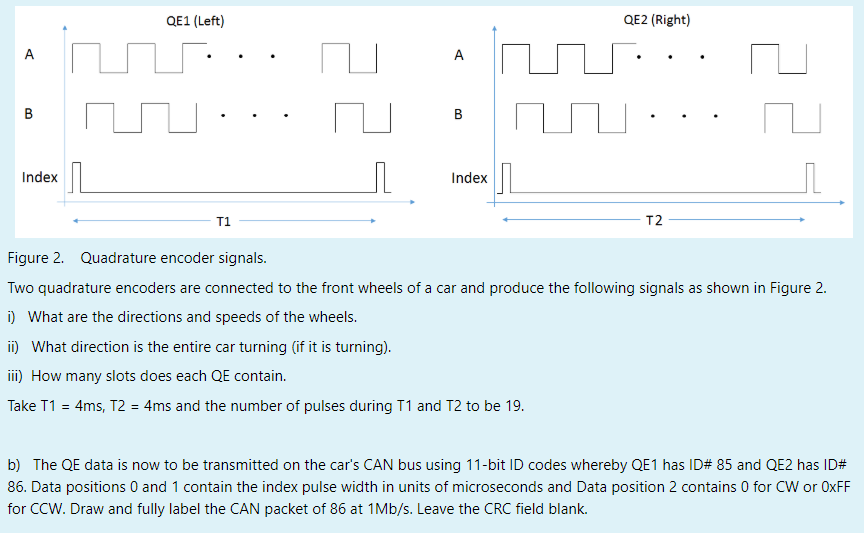 QE1 (Left)

A

B

Index

T1

QE2 (Right)

A

B

Index

T2

Figure 2. Quadrature encoder signals.

Two quadrature encoders are connected to the front wheels of a car and produce the following signals as shown in Figure 2.

i) What are the directions and speeds of the wheels.

ii) What direction is the entire car turning (if it is turning).

iii) How many slots does each QE contain.

Take T1 = 4ms, T2 = 4ms and the number of pulses during T1 and T2 to be 19.

b) The QE data is now to be transmitted on the car's CAN bus using 11-bit ID codes whereby QE1 has ID# 85 and QE2 has ID# 86. Data positions 0 and 1 contain the index pulse width in units of microseconds and Data position 2 contains 0 for CW or 0xFF for CCW. Draw and fully label the CAN packet of 86 at 1Mb/s. Leave the CRC field blank.