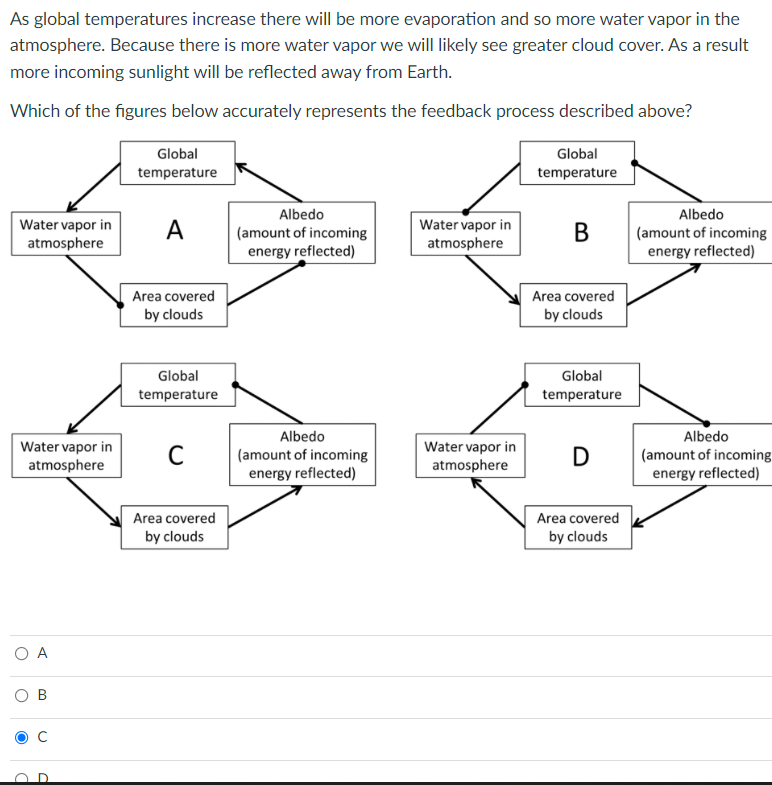 As global temperatures increase there will be more evaporation and so more water vapor in the atmosphere. Because there is more water vapor we will likely see greater cloud cover. As a result more incoming sunlight will be reflected away from Earth.

Which of the figures below accurately represents the feedback process described above?

Global temperature
Water vapor in atmosphere
A
Albedo (amount of incoming energy reflected)
Area covered by clouds

Global temperature
Water vapor in atmosphere
B
Albedo (amount of incoming energy reflected)
Area covered by clouds

Global temperature
Water vapor in atmosphere
C
Albedo (amount of incoming energy reflected)
Area covered by clouds

Global temperature
Water vapor in atmosphere
D
Albedo (amount of incoming energy reflected)
Area covered by clouds

A

B

C

D