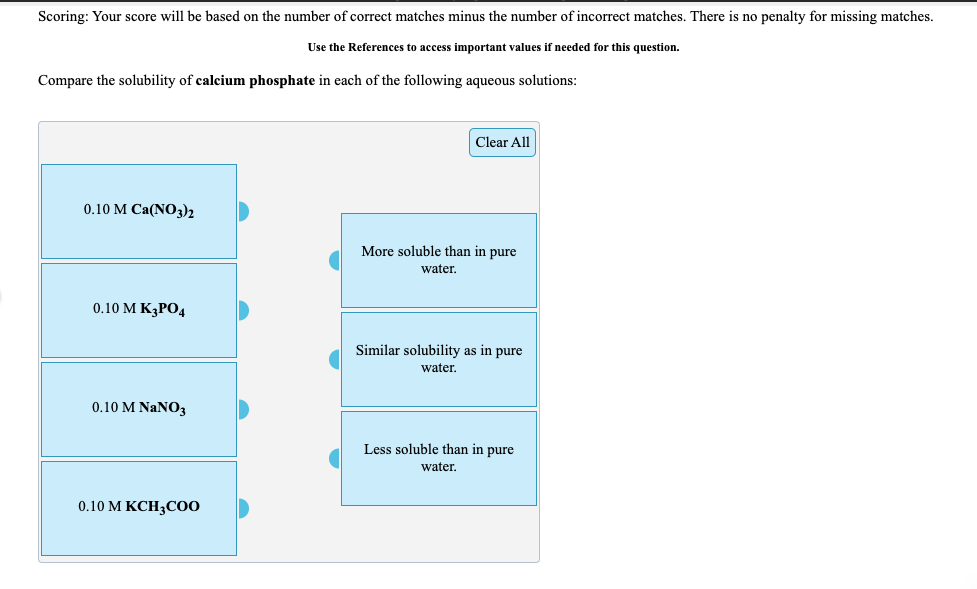 Scoring: Your score will be based on the number of correct matches minus the number of incorrect matches. There is no penalty for missing matches.

Use the References to access important values if needed for this question.

Compare the solubility of **calcium phosphate** in each of the following aqueous solutions:

Clear All

0.10 M $Ca(NO_3)_2$

0.10 M $K_3PO_4$

0.10 M $NaNO_3$

0.10 M $KCH_3COO$

More soluble than in pure water.

Similar solubility as in pure water.

Less soluble than in pure water.