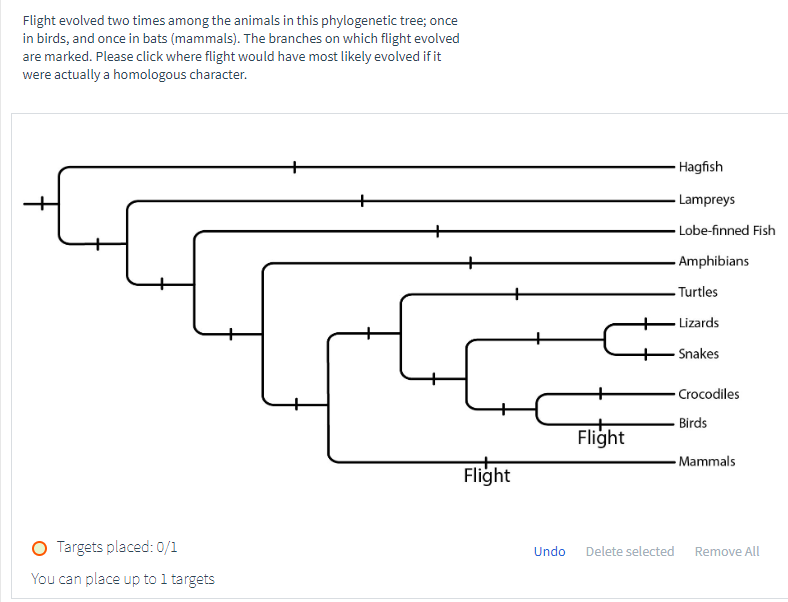 Flight evolved two times among the animals in this phylogenetic tree; once in birds, and once in bats (mammals). The branches on which flight evolved are marked. Please click where flight would have most likely evolved if it were actually a homologous character.

Hagfish
Lampreys
Lobe-finned Fish
Amphibians
Turtles
Lizards
Snakes
Crocodiles
Birds
Flight
Mammals
Flight

Targets placed: 0/1
You can place up to 1 targets

Undo Delete selected Remove All