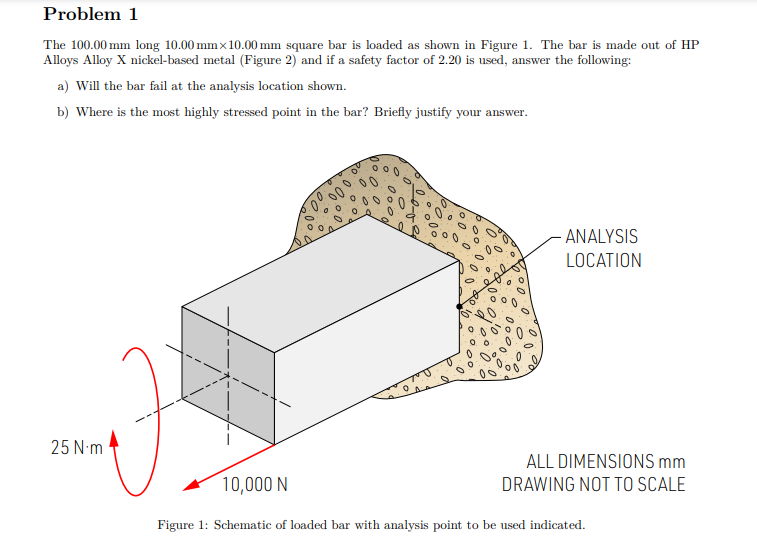 Problem 1

The 100.00 mm long 10.00 mm×10.00 mm square bar is loaded as shown in Figure 1. The bar is made out of HP Alloys Alloy X nickel-based metal (Figure 2) and if a safety factor of 2.20 is used, answer the following:

a) Will the bar fail at the analysis location shown.

b) Where is the most highly stressed point in the bar? Briefly justify your answer.

ANALYSIS LOCATION

25 N·m

10,000 N

ALL DIMENSIONS mm
DRAWING NOT TO SCALE

Figure 1: Schematic of loaded bar with analysis point to be used indicated.