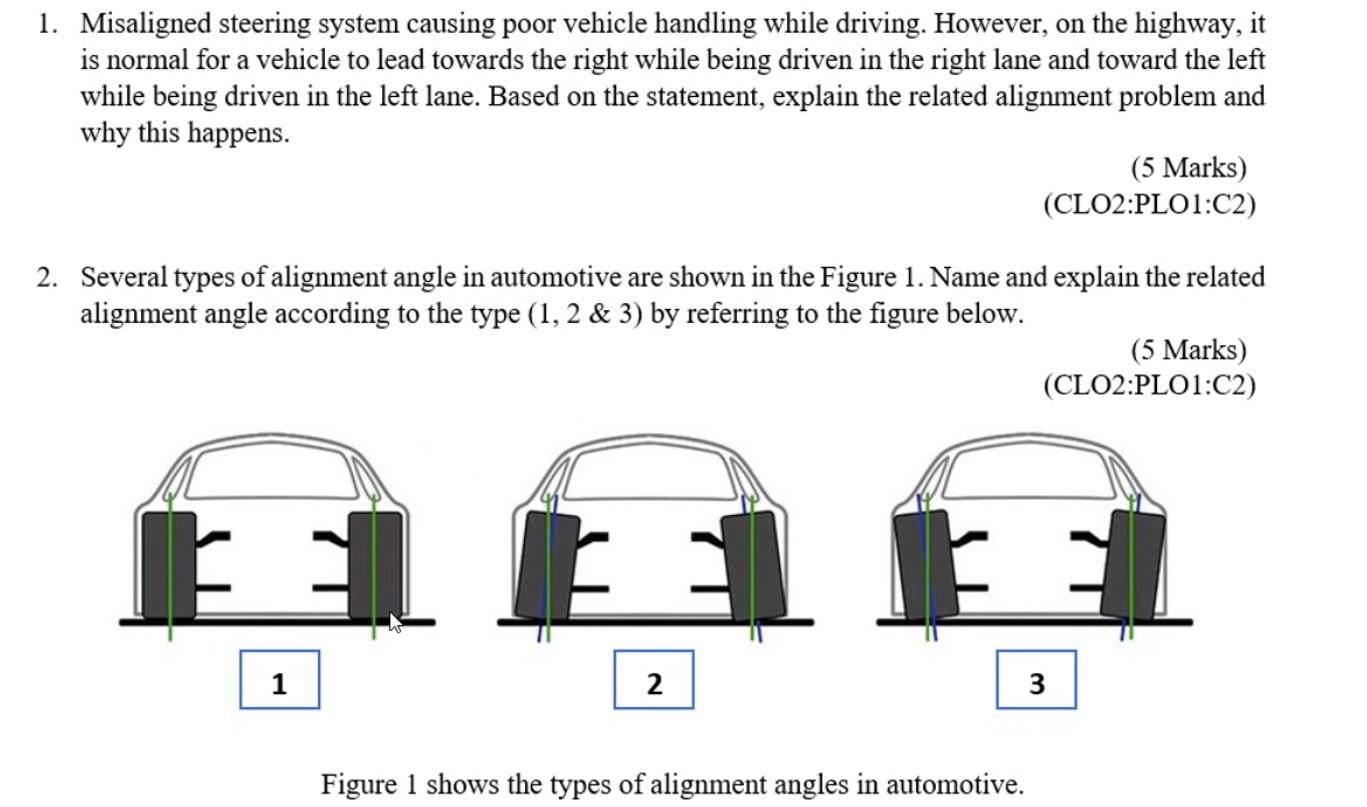 1. Misaligned steering system causing poor vehicle handling while driving. However, on the highway, it is normal for a vehicle to lead towards the right while being driven in the right lane and toward the left while being driven in the left lane. Based on the statement, explain the related alignment problem and why this happens.

(5 Marks)
(CLO2:PLO1:C2)

2. Several types of alignment angle in automotive are shown in the Figure 1. Name and explain the related alignment angle according to the type (1, 2 & 3) by referring to the figure below.

(5 Marks)
(CLO2:PLO1:C2)

1

2

3

Figure 1 shows the types of alignment angles in automotive.