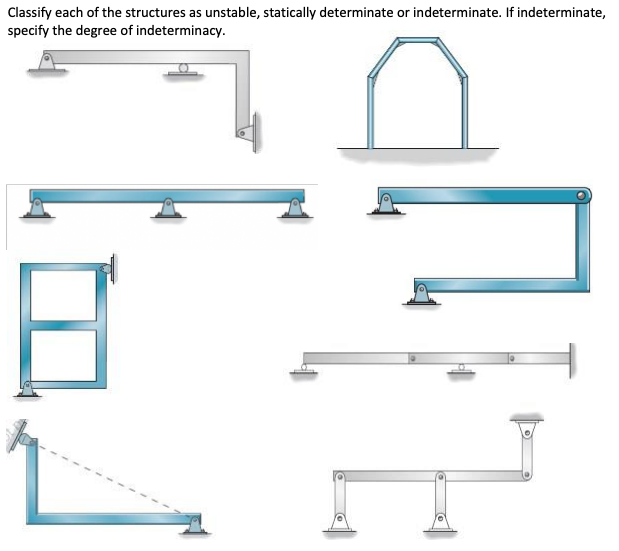 Classify each of the structures as unstable, statically determinate or indeterminate. If indeterminate, specify the degree of indeterminacy.