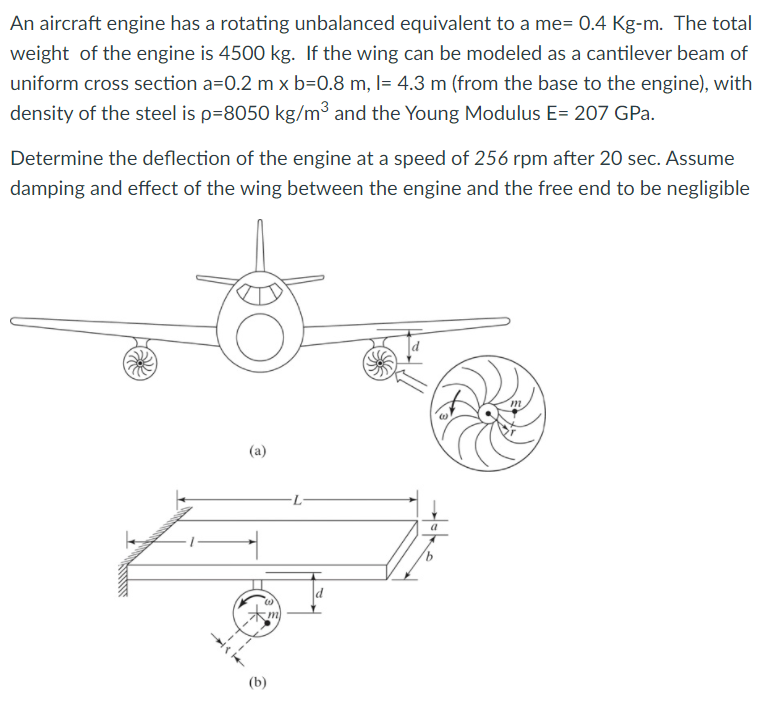 An aircraft engine has a rotating unbalanced equivalent to a me= 0.4 Kg-m. The total weight of the engine is 4500 kg. If the wing can be modeled as a cantilever beam of uniform cross section a=0.2 m x b=0.8 m, l= 4.3 m (from the base to the engine), with density of the steel is ρ=8050 kg/m$^3$ and the Young Modulus E= 207 GPa.

Determine the deflection of the engine at a speed of 256 rpm after 20 sec. Assume damping and effect of the wing between the engine and the free end to be negligible

d
m
ω
r
(a)

L
l
a
b
d
ω
m
r
(b)