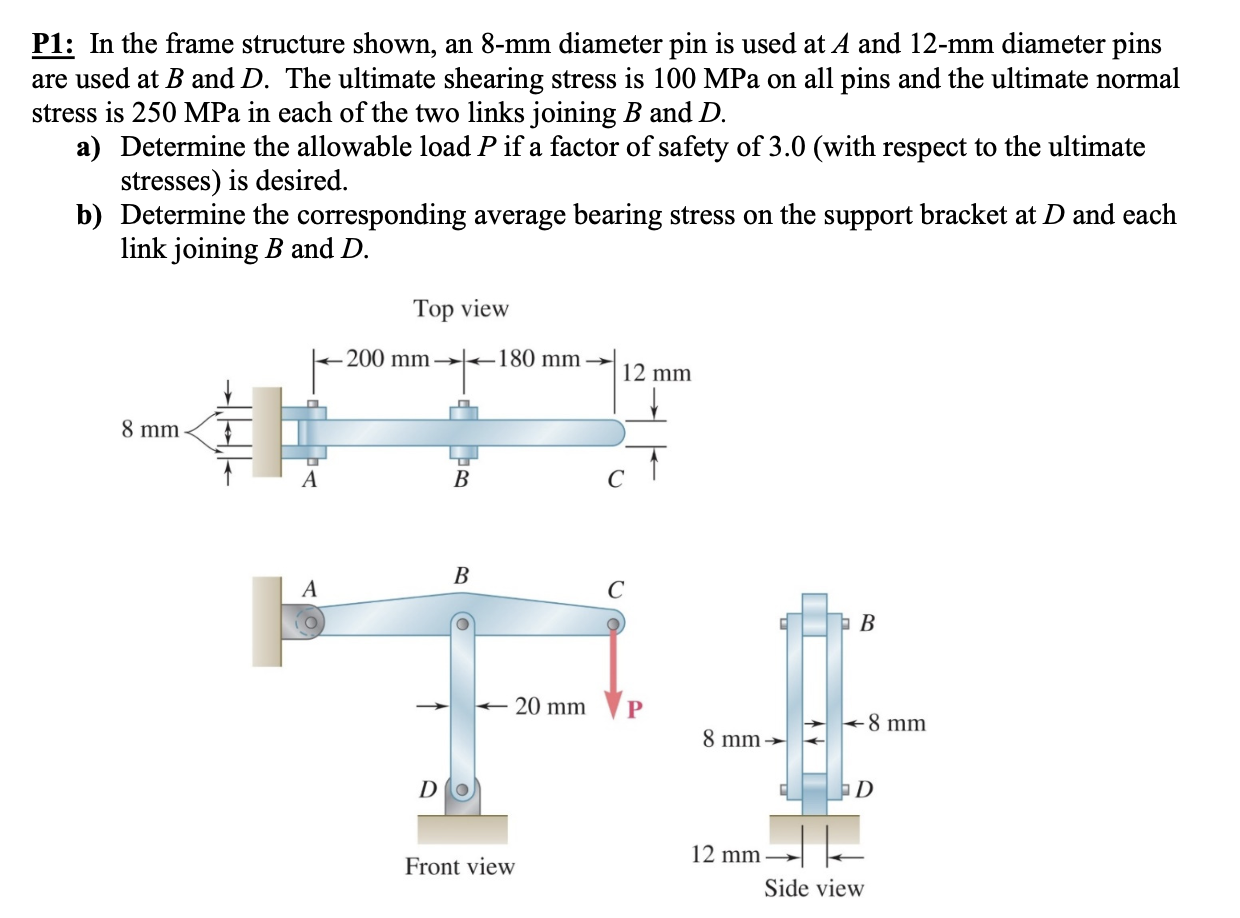 P1: In the frame structure shown, an 8-mm diameter pin is used at $A$ and 12-mm diameter pins are used at $B$ and $D$. The ultimate shearing stress is 100 MPa on all pins and the ultimate normal stress is 250 MPa in each of the two links joining $B$ and $D$.

a) Determine the allowable load $P$ if a factor of safety of 3.0 (with respect to the ultimate stresses) is desired.

b) Determine the corresponding average bearing stress on the support bracket at $D$ and each link joining $B$ and $D$.

Top view

200 mm
180 mm
12 mm
8 mm
A
B
C

A
B
C
20 mm
P
D
Front view

B
8 mm
8 mm
D
12 mm
Side view