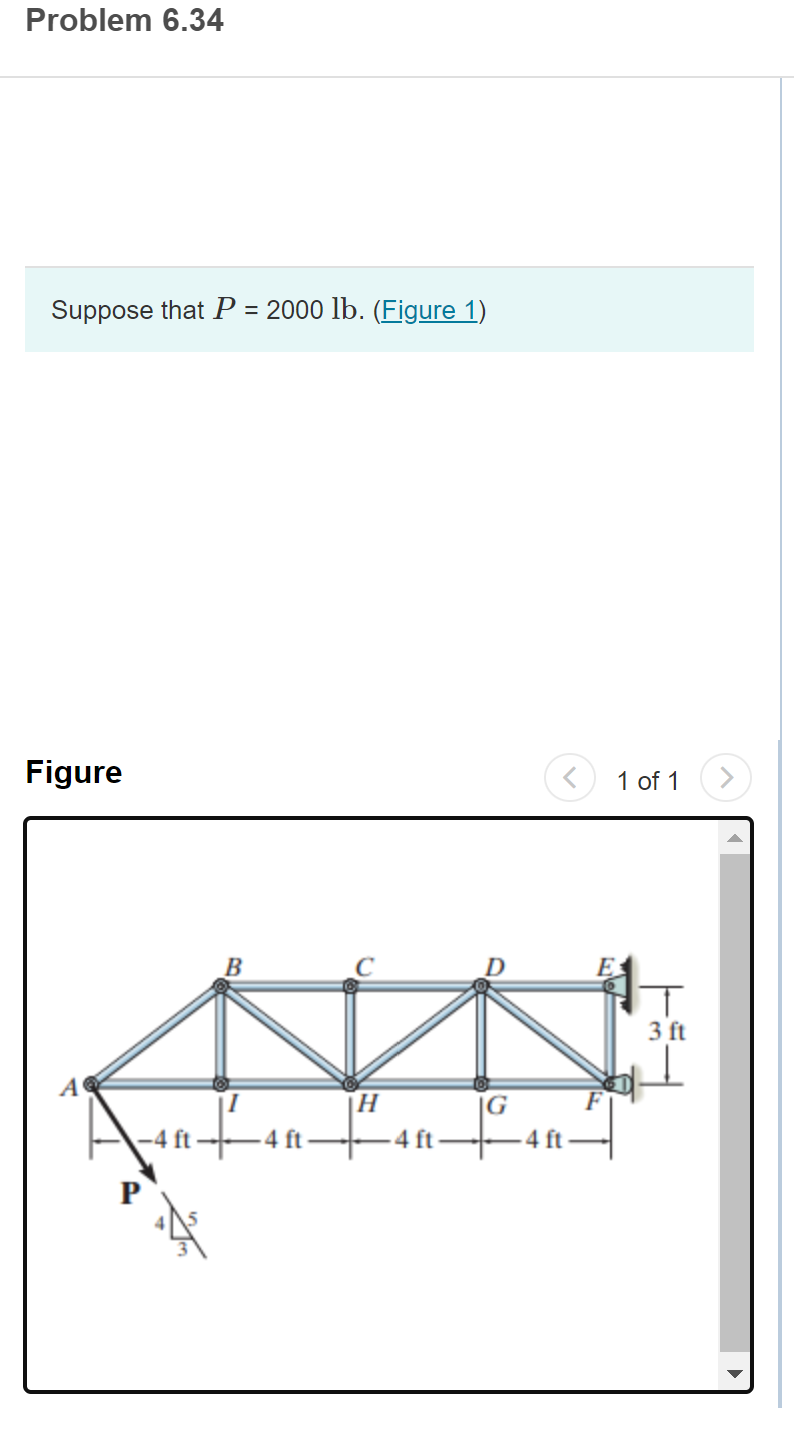 Problem 6.34

Suppose that $P$ = 2000 lb. (Figure 1)

Figure

1 of 1

B C D E

3 ft

A

I H G F

4 ft 4 ft 4 ft 4 ft

P

4 5 3