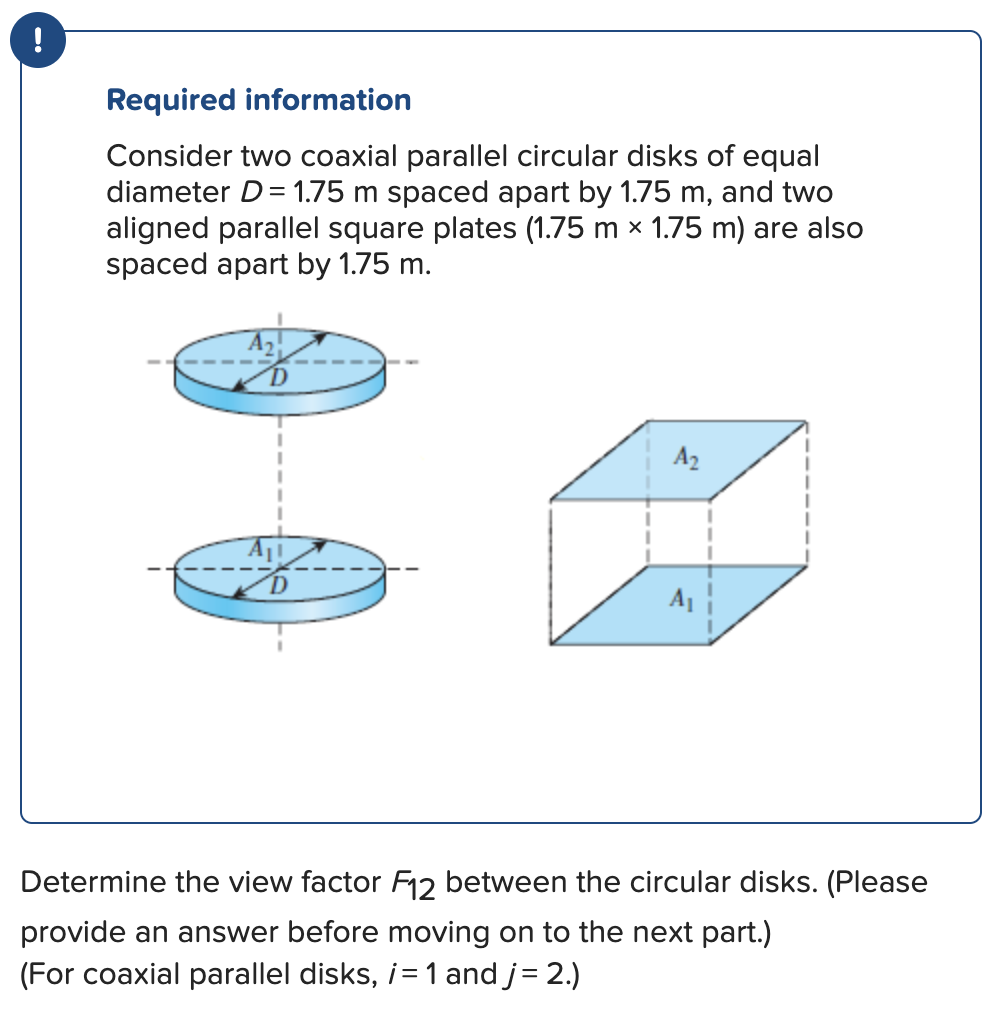 !

Required information

Consider two coaxial parallel circular disks of equal diameter $D = 1.75$ m spaced apart by 1.75 m, and two aligned parallel square plates (1.75 m × 1.75 m) are also spaced apart by 1.75 m.

$A_2$
$D$
$A_1$
$D$
$A_2$
$A_1$

Determine the view factor $F_{12}$ between the circular disks. (Please provide an answer before moving on to the next part.)
(For coaxial parallel disks, $i = 1$ and $j = 2$.)