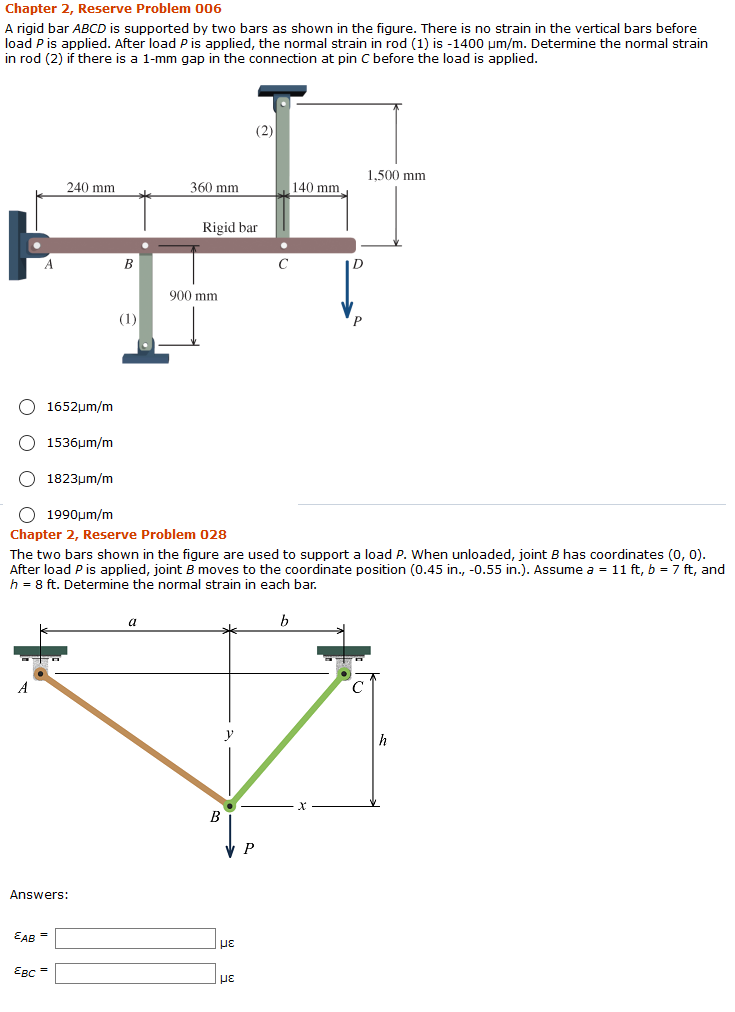 Chapter 2, Reserve Problem 006

A rigid bar ABCD is supported by two bars as shown in the figure. There is no strain in the vertical bars before load P is applied. After load P is applied, the normal strain in rod (1) is -1400 μm/m. Determine the normal strain in rod (2) if there is a 1-mm gap in the connection at pin C before the load is applied.

(2)
240 mm
360 mm
140 mm
1,500 mm
Rigid bar
A
B
C
D
900 mm
(1)
P

1652μm/m

1536μm/m

1823μm/m

1990μm/m

Chapter 2, Reserve Problem 028

The two bars shown in the figure are used to support a load P. When unloaded, joint B has coordinates (0, 0). After load P is applied, joint B moves to the coordinate position (0.45 in., -0.55 in.). Assume a = 11 ft, b = 7 ft, and h = 8 ft. Determine the normal strain in each bar.

a
b
A
C
y
h
x
B
P

Answers:

$\varepsilon_{AB}$ = με

$\varepsilon_{BC}$ = με