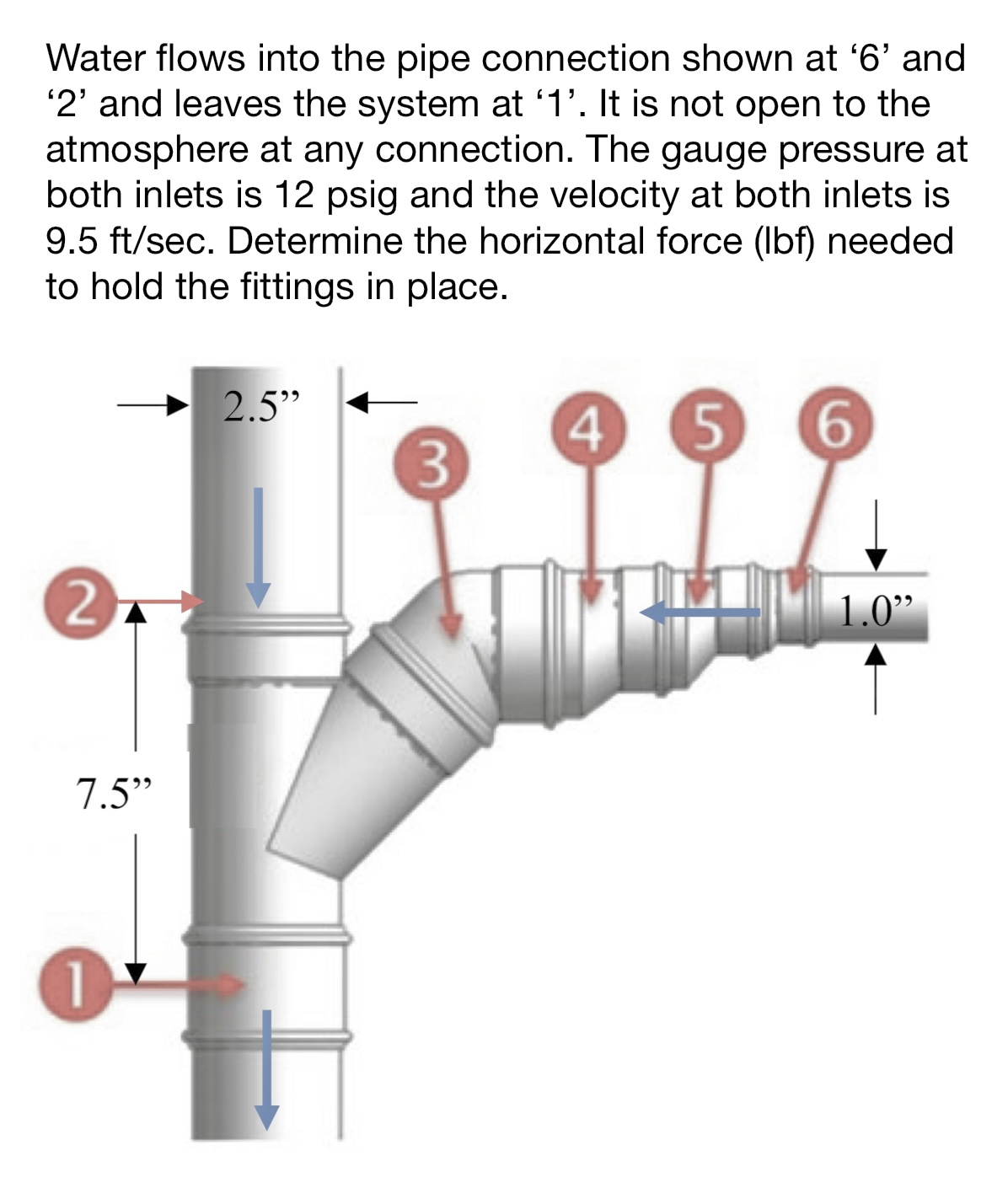 Water flows into the pipe connection shown at ‘6’ and ‘2’ and leaves the system at ‘1’. It is not open to the atmosphere at any connection. The gauge pressure at both inlets is 12 psig and the velocity at both inlets is 9.5 ft/sec. Determine the horizontal force (lbf) needed to hold the fittings in place.

2.5”
3
4
5
6
2
1.0”
7.5”
1