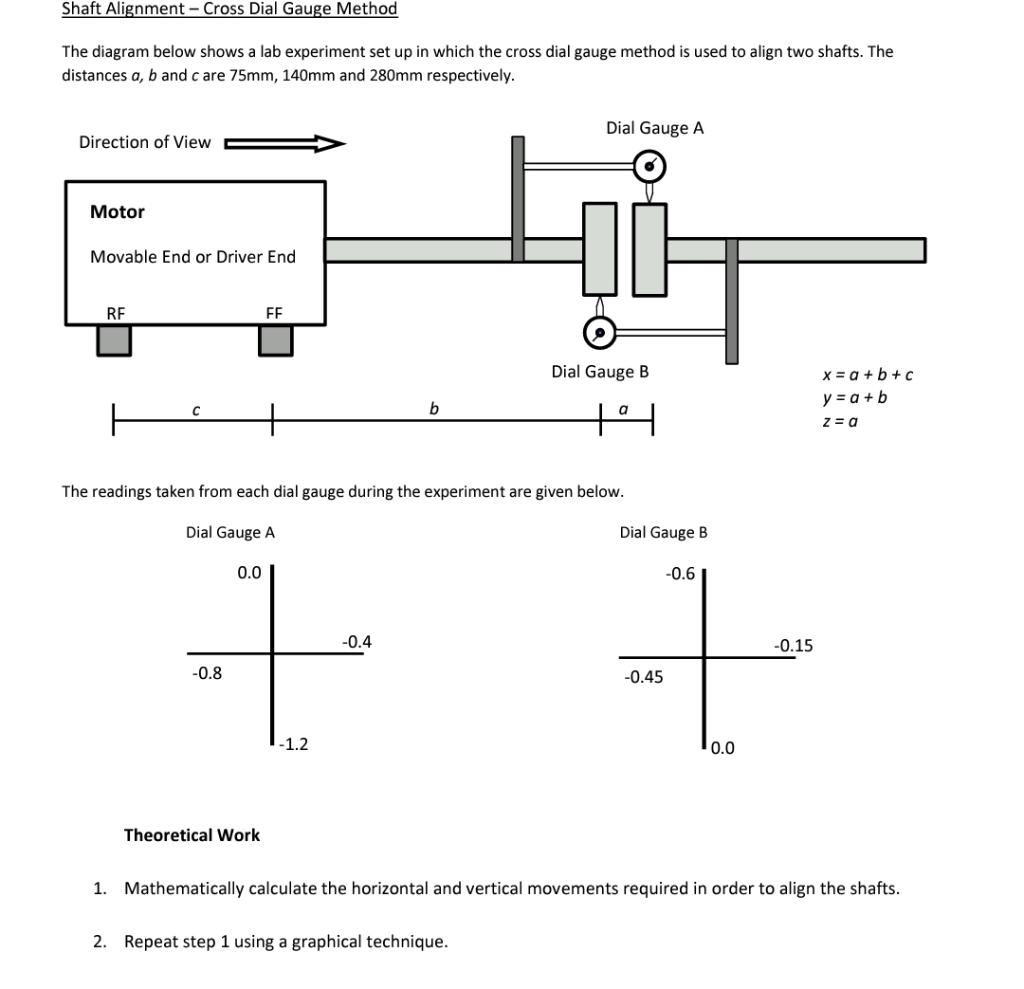 Shaft Alignment – Cross Dial Gauge Method

The diagram below shows a lab experiment set up in which the cross dial gauge method is used to align two shafts. The distances $a$, $b$ and $c$ are 75mm, 140mm and 280mm respectively.

Direction of View

Dial Gauge A

Motor

Movable End or Driver End

RF

FF

Dial Gauge B

$c$

$b$

$a$

$x = a + b + c$
$y = a + b$
$z = a$

The readings taken from each dial gauge during the experiment are given below.

Dial Gauge A

0.0

-0.4

-0.8

-1.2

Dial Gauge B

-0.6

-0.15

-0.45

0.0

Theoretical Work

1. Mathematically calculate the horizontal and vertical movements required in order to align the shafts.

2. Repeat step 1 using a graphical technique.