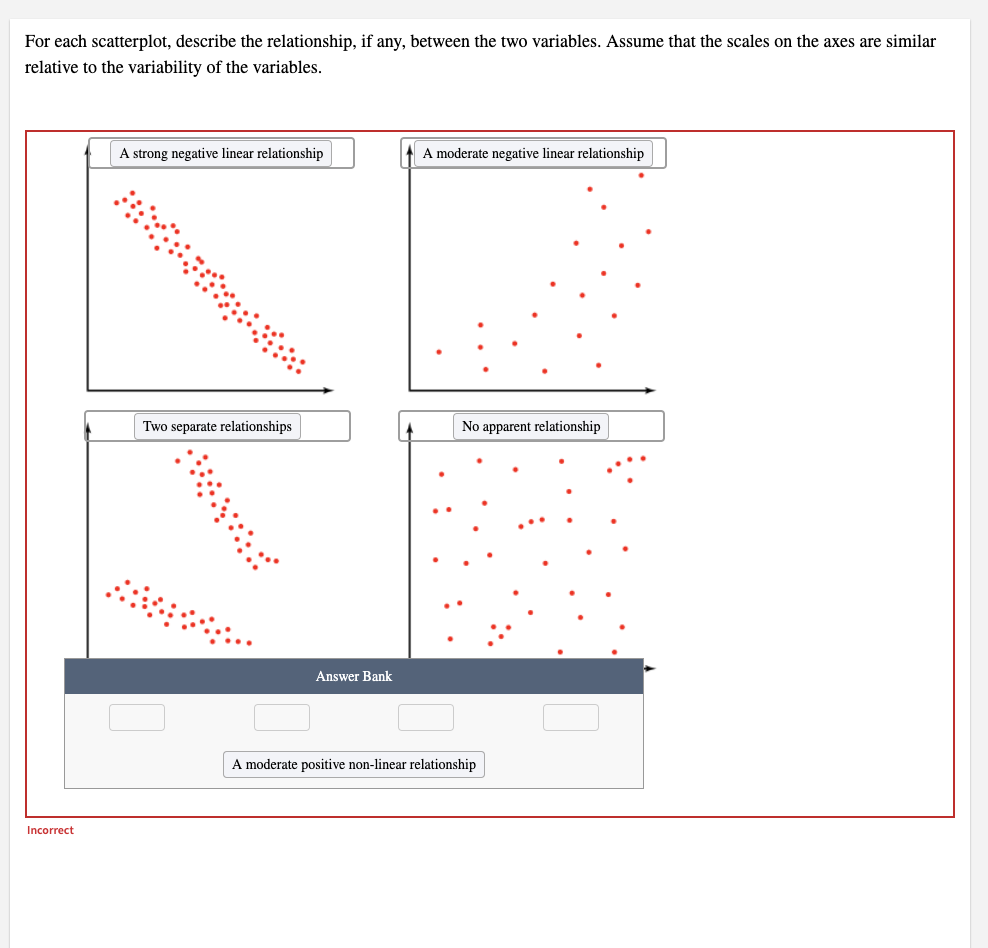 For each scatterplot, describe the relationship, if any, between the two variables. Assume that the scales on the axes are similar relative to the variability of the variables.

A strong negative linear relationship

A moderate negative linear relationship

Two separate relationships

No apparent relationship

Answer Bank

A moderate positive non-linear relationship

Incorrect