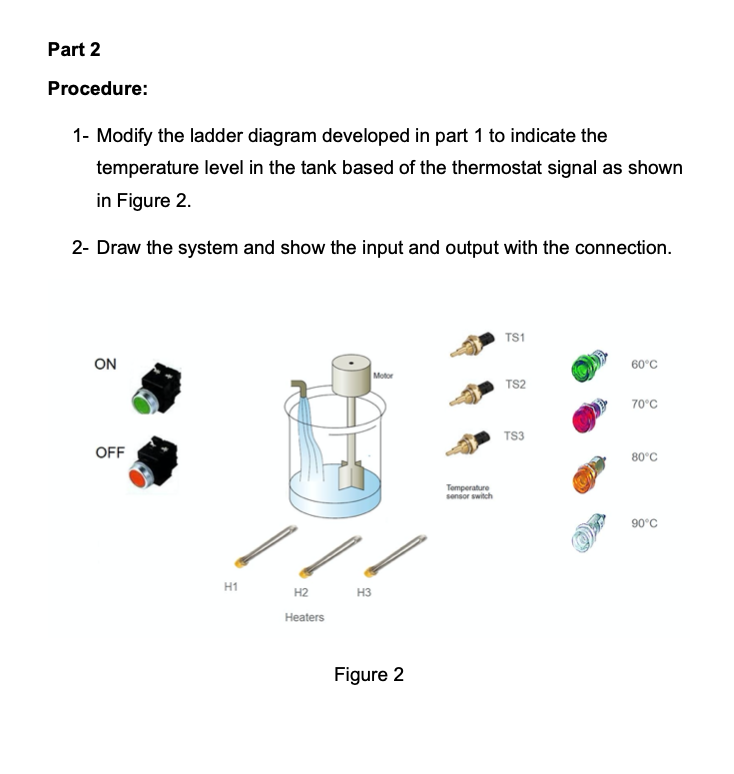 Part 2

Procedure:

1- Modify the ladder diagram developed in part 1 to indicate the temperature level in the tank based of the thermostat signal as shown in Figure 2.

2- Draw the system and show the input and output with the connection.

ON

OFF

Motor

TS1

TS2

TS3

Temperature sensor switch

60°C

70°C

80°C

90°C

H1

H2

H3

Heaters

Figure 2