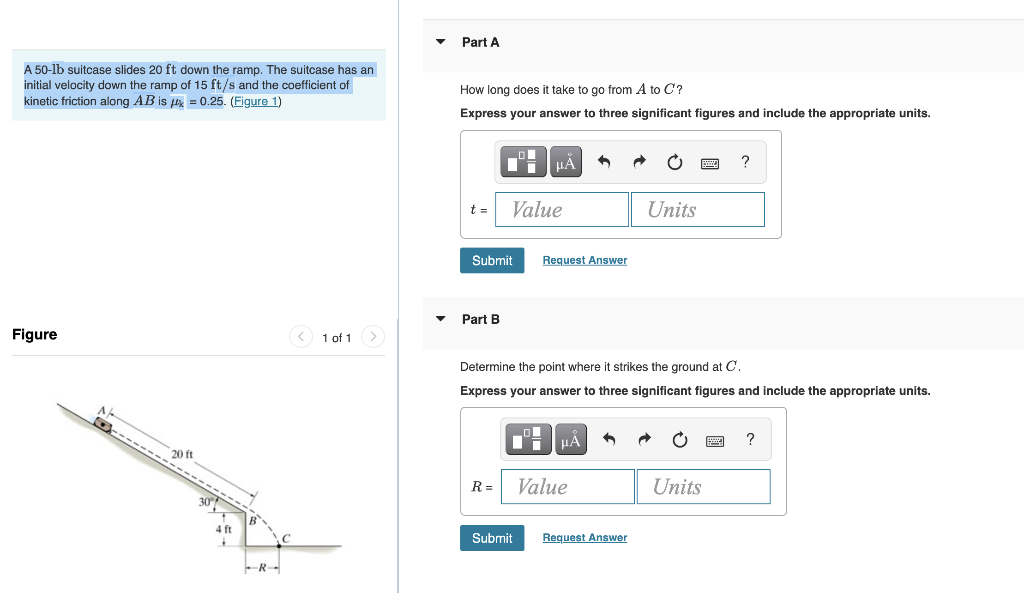 A 50-lb suitcase slides 20 ft down the ramp. The suitcase has an initial velocity down the ramp of 15 ft/s and the coefficient of kinetic friction along $AB$ is $\mu_k$ = 0.25. (Figure 1)

Figure

1 of 1

A

20 ft

30°

4 ft

B

C

R

Part A

How long does it take to go from $A$ to $C$?

Express your answer to three significant figures and include the appropriate units.

μÅ

?

$t$ = Value Units

Submit Request Answer

Part B

Determine the point where it strikes the ground at $C$.

Express your answer to three significant figures and include the appropriate units.

μÅ

?

$R$ = Value Units

Submit Request Answer