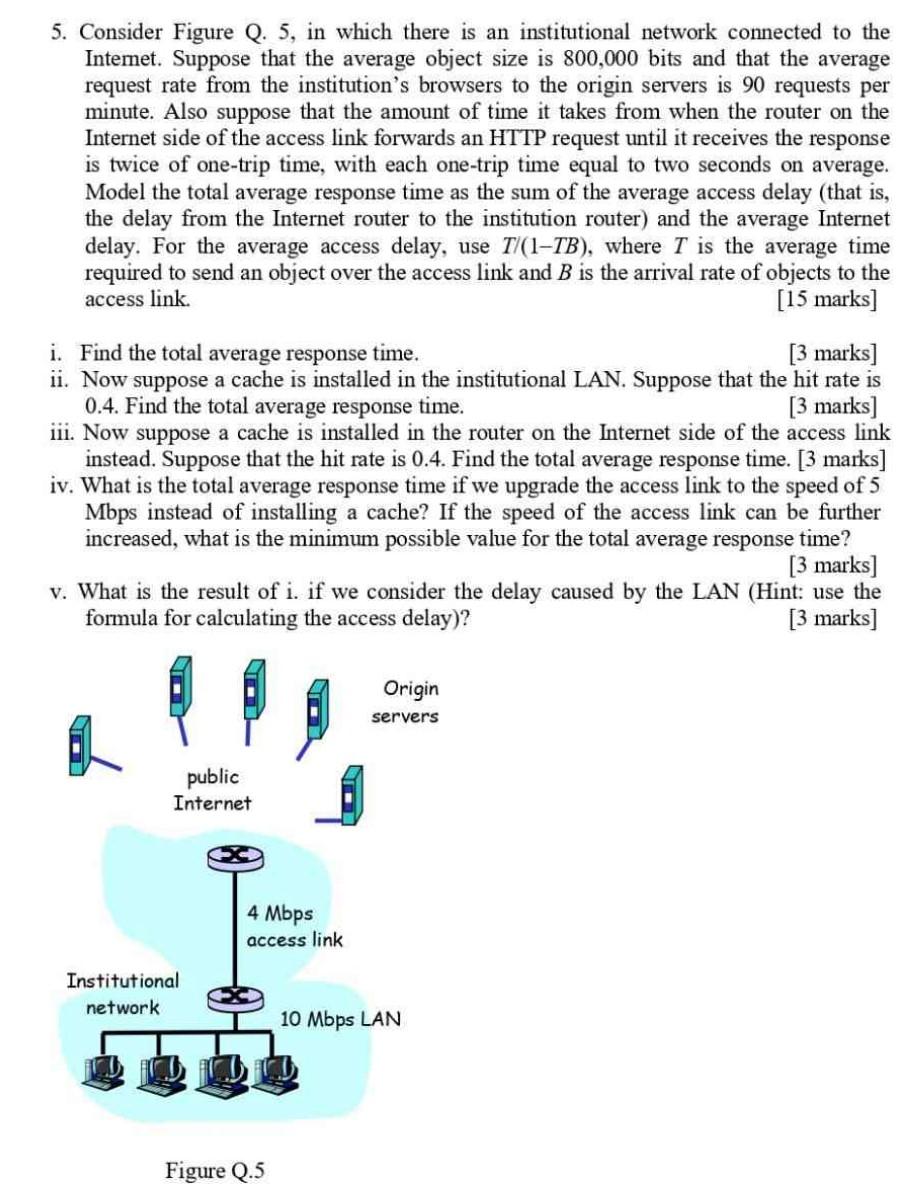 5. Consider Figure Q. 5, in which there is an institutional network connected to the Internet. Suppose that the average object size is 800,000 bits and that the average request rate from the institution's browsers to the origin servers is 90 requests per minute. Also suppose that the amount of time it takes from when the router on the Internet side of the access link forwards an HTTP request until it receives the response is twice of one-trip time, with each one-trip time equal to two seconds on average. Model the total average response time as the sum of the average access delay (that is, the delay from the Internet router to the institution router) and the average Internet delay. For the average access delay, use $T/(1-TB)$, where $T$ is the average time required to send an object over the access link and $B$ is the arrival rate of objects to the access link. [15 marks]

i. Find the total average response time. [3 marks]
ii. Now suppose a cache is installed in the institutional LAN. Suppose that the hit rate is 0.4. Find the total average response time. [3 marks]
iii. Now suppose a cache is installed in the router on the Internet side of the access link instead. Suppose that the hit rate is 0.4. Find the total average response time. [3 marks]
iv. What is the total average response time if we upgrade the access link to the speed of 5 Mbps instead of installing a cache? If the speed of the access link can be further increased, what is the minimum possible value for the total average response time? [3 marks]
v. What is the result of i. if we consider the delay caused by the LAN (Hint: use the formula for calculating the access delay)? [3 marks]

Origin servers

public Internet

4 Mbps access link

Institutional network

10 Mbps LAN

Figure Q.5