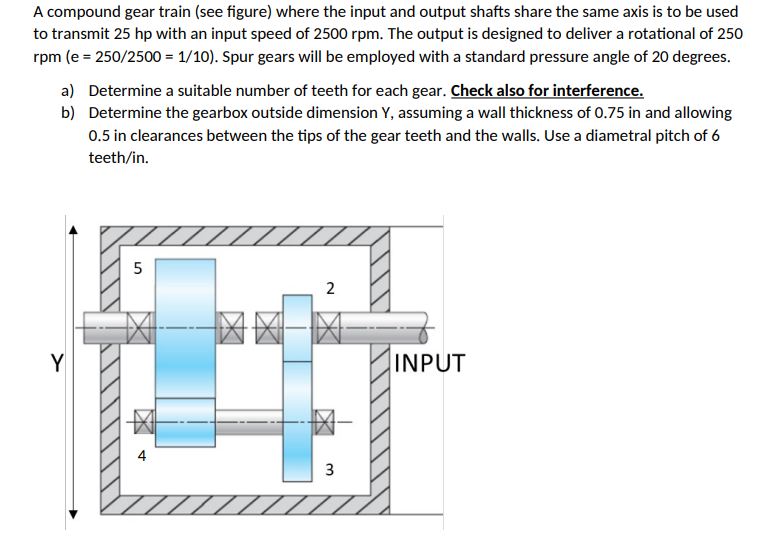 A compound gear train (see figure) where the input and output shafts share the same axis is to be used to transmit 25 hp with an input speed of 2500 rpm. The output is designed to deliver a rotational of 250 rpm (e = 250/2500 = 1/10). Spur gears will be employed with a standard pressure angle of 20 degrees.

a) Determine a suitable number of teeth for each gear. Check also for interference.
b) Determine the gearbox outside dimension Y, assuming a wall thickness of 0.75 in and allowing 0.5 in clearances between the tips of the gear teeth and the walls. Use a diametral pitch of 6 teeth/in.

5
2
Y
INPUT
4
3