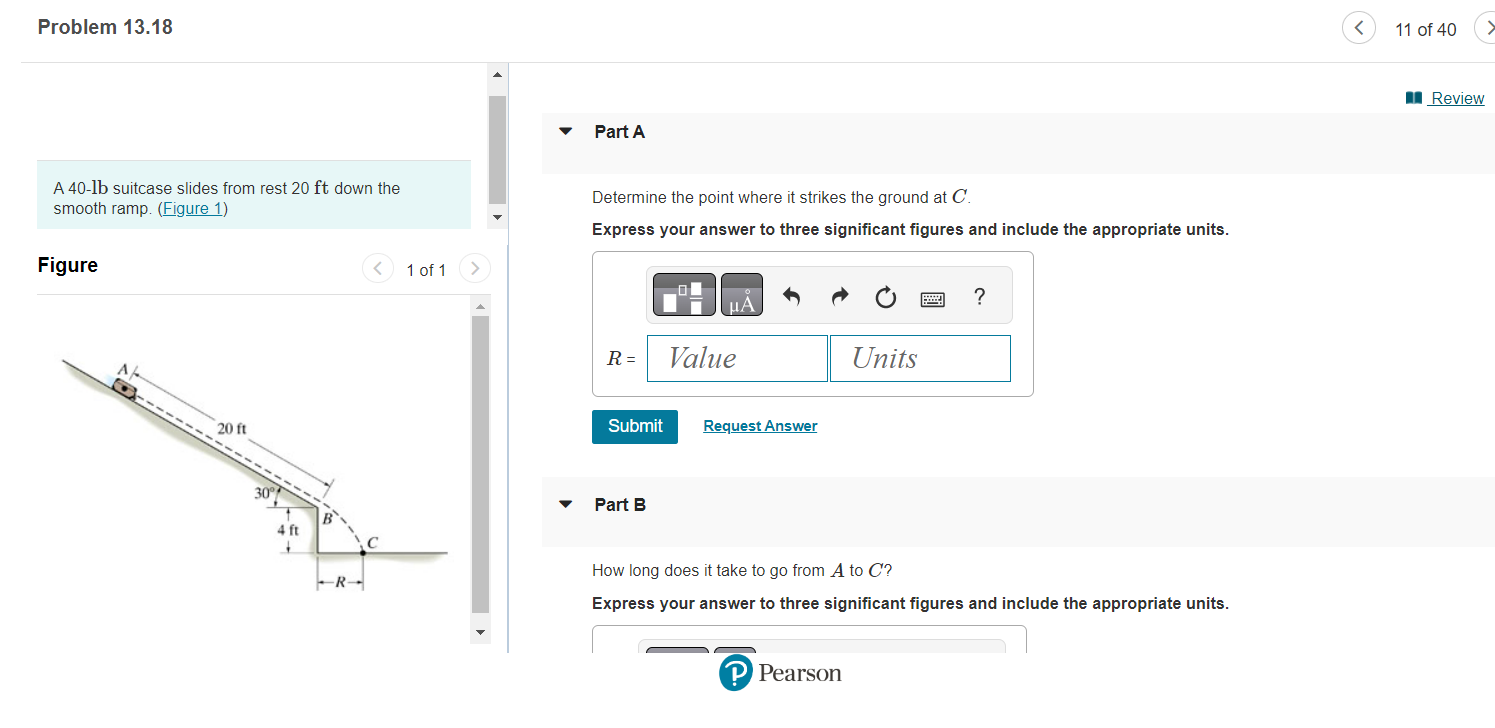 Problem 13.18

11 of 40

Review

A 40-lb suitcase slides from rest 20 ft down the smooth ramp. (Figure 1)

Figure

1 of 1

A

20 ft

30°

4 ft

B

C

R

Part A

Determine the point where it strikes the ground at $C$.

Express your answer to three significant figures and include the appropriate units.

μÅ

?

$R$ = Value Units

Submit

Request Answer

Part B

How long does it take to go from $A$ to $C$?

Express your answer to three significant figures and include the appropriate units.

Pearson