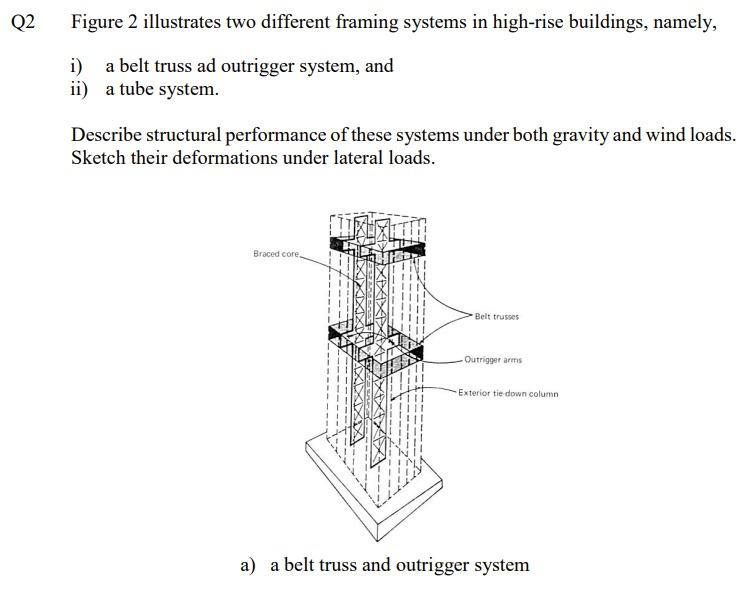 Q2 Figure 2 illustrates two different framing systems in high-rise buildings, namely,

i) a belt truss ad outrigger system, and
ii) a tube system.

Describe structural performance of these systems under both gravity and wind loads. Sketch their deformations under lateral loads.

Braced core

Belt trusses

Outrigger arms

Exterior tie-down column

a) a belt truss and outrigger system