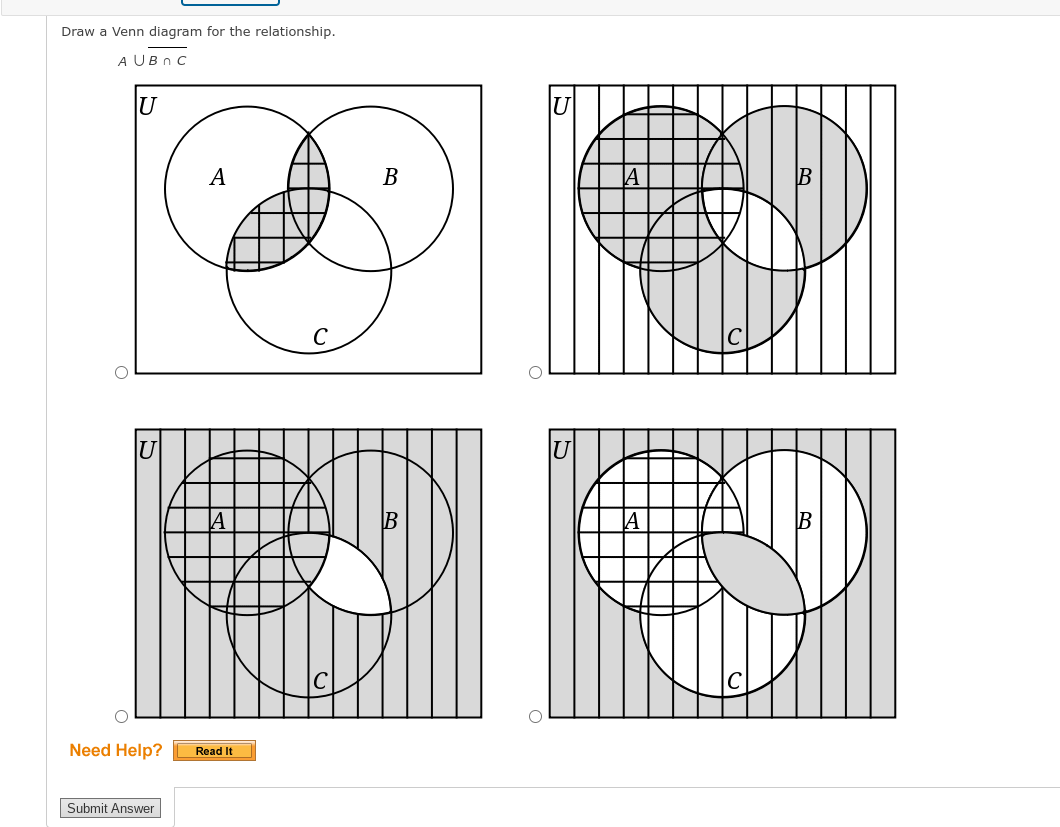 Draw a Venn diagram for the relationship.

$A \cup \overline{B \cap C}$

U
A
B
C

U
A
B
C

U
A
B
C

U
A
B
C

Need Help? Read It

Submit Answer