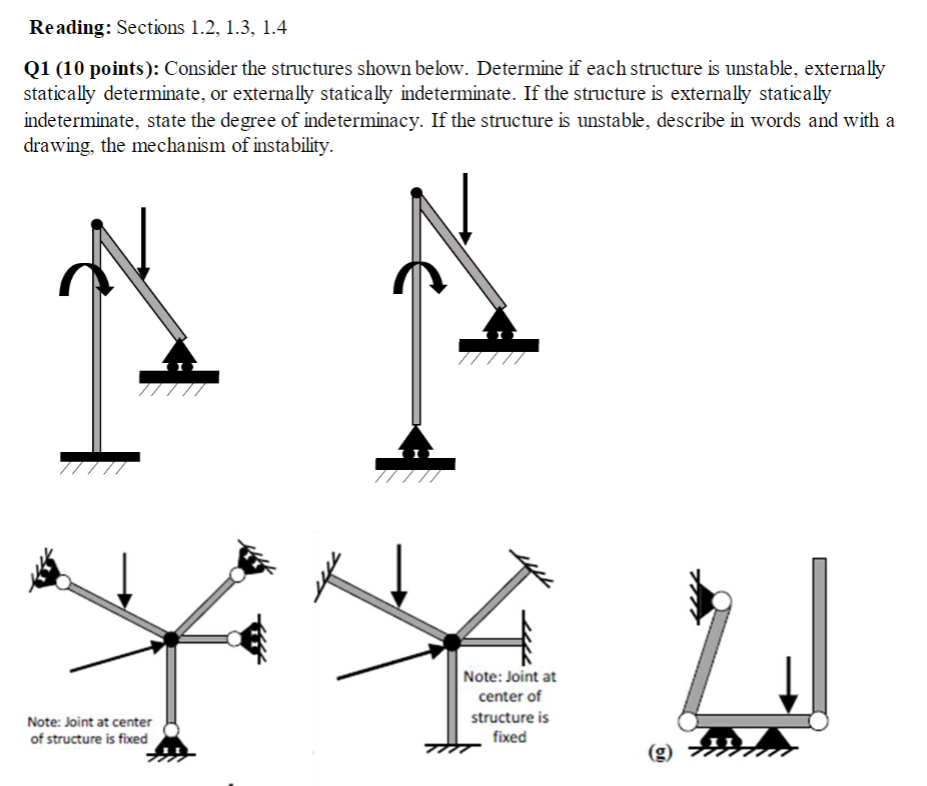 **Reading:** Sections 1.2, 1.3, 1.4

**Q1 (10 points):** Consider the structures shown below. Determine if each structure is unstable, externally statically determinate, or externally statically indeterminate. If the structure is externally statically indeterminate, state the degree of indeterminacy. If the structure is unstable, describe in words and with a drawing, the mechanism of instability.

Note: Joint at center of structure is fixed

Note: Joint at center of structure is fixed

(g)