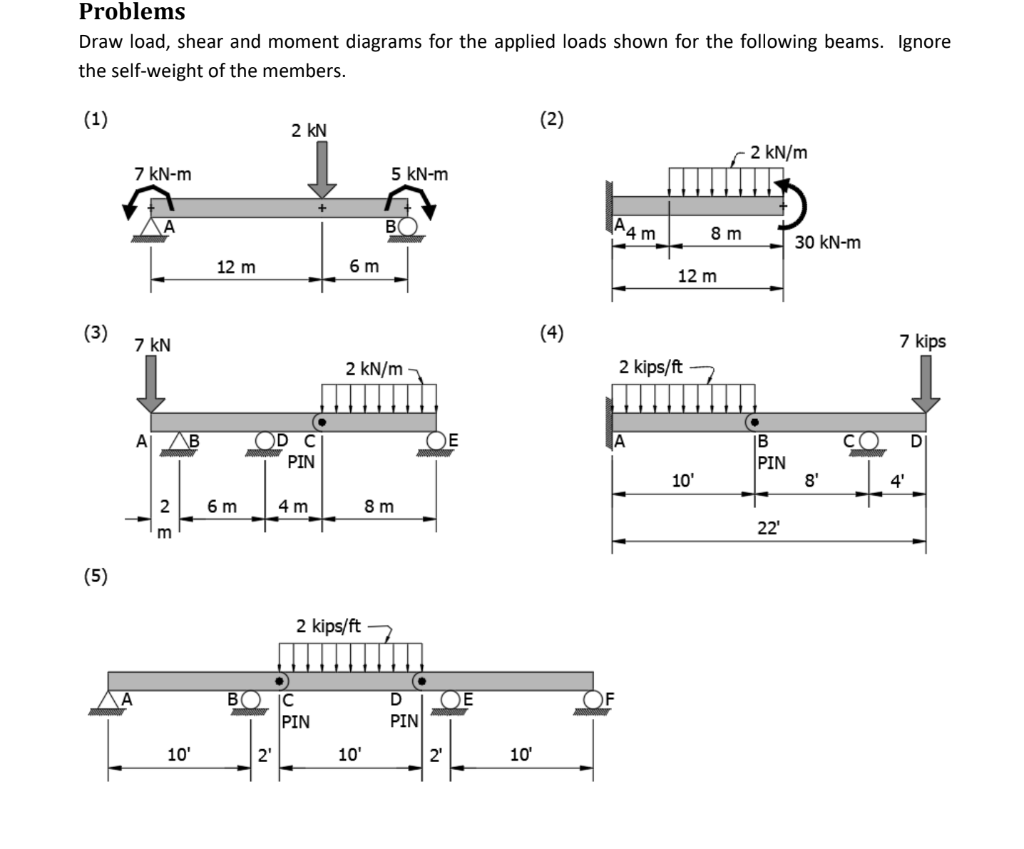 Problems

Draw load, shear and moment diagrams for the applied loads shown for the following beams. Ignore the self-weight of the members.

(1)

2 kN

7 kN-m

5 kN-m

A

B

12 m

6 m

(2)

2 kN/m

A

4 m

8 m

30 kN-m

12 m

(3)

7 kN

2 kN/m

A

B

D

C

PIN

E

2 m

6 m

4 m

8 m

(4)

7 kips

2 kips/ft

A

B

PIN

C

D

10'

8'

4'

22'

(5)

2 kips/ft

A

B

C

PIN

D

PIN

E

F

10'

2'

10'

2'

10'