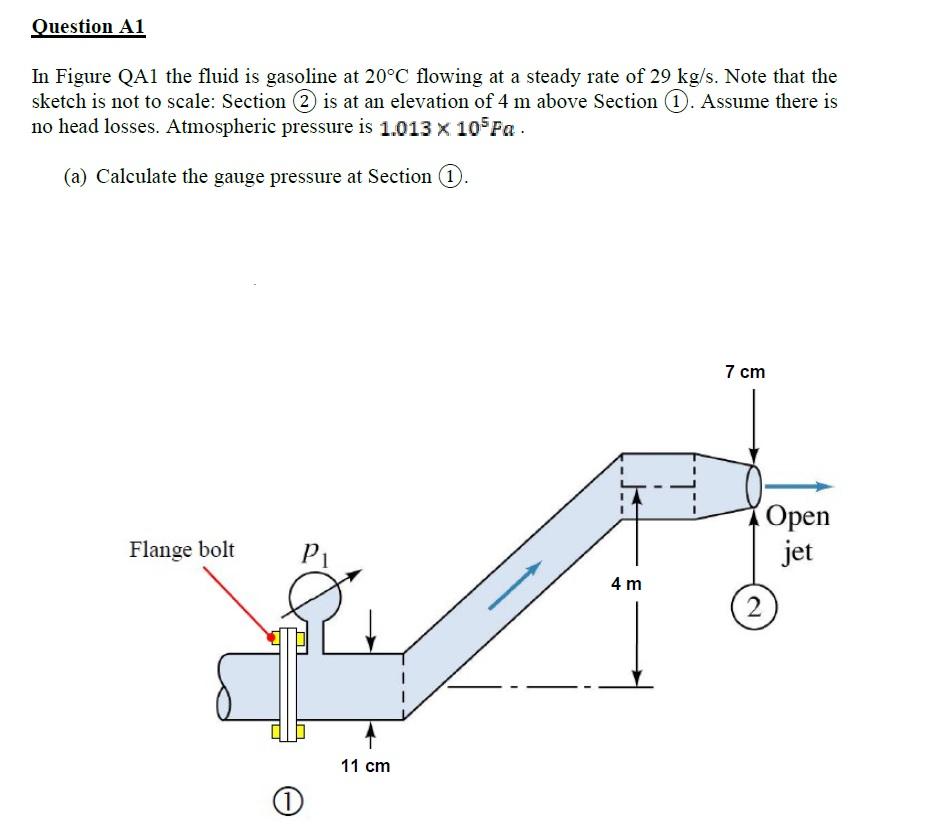 Question A1

In Figure QA1 the fluid is gasoline at 20°C flowing at a steady rate of 29 kg/s. Note that the sketch is not to scale: Section ② is at an elevation of 4 m above Section ①. Assume there is no head losses. Atmospheric pressure is $1.013 \times 10^5 Pa$ .

(a) Calculate the gauge pressure at Section ①.

7 cm

Open jet

Flange bolt

$p_1$

4 m

②

11 cm

①