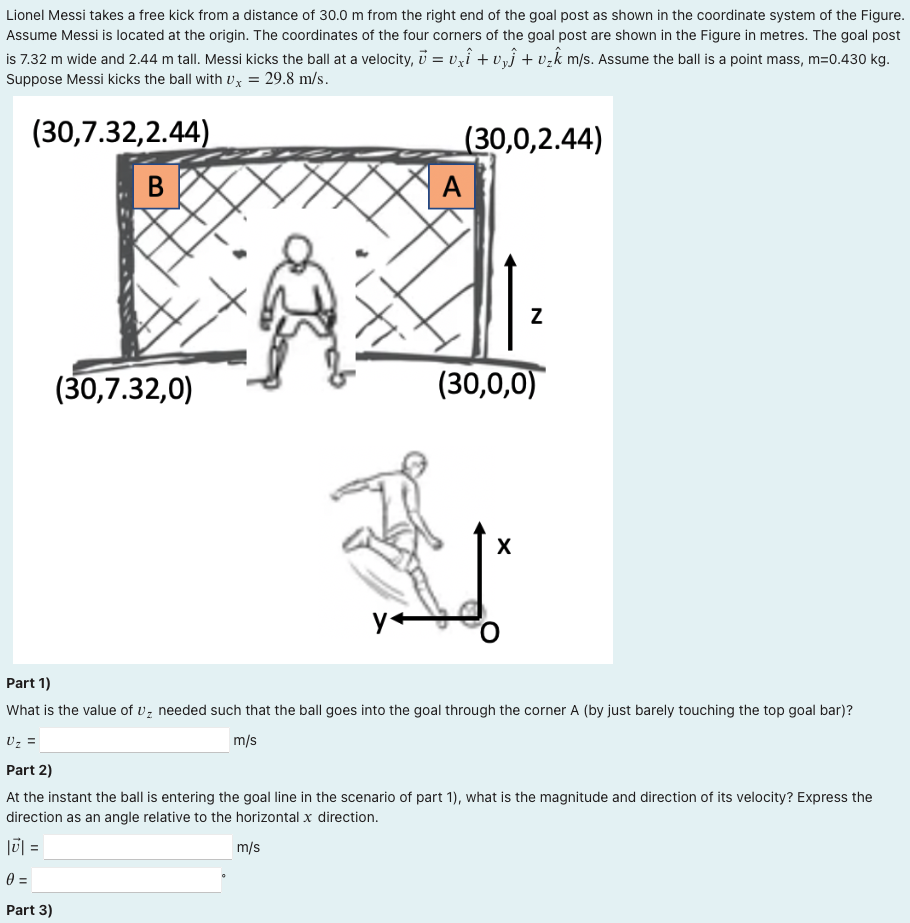 Lionel Messi takes a free kick from a distance of 30.0 m from the right end of the goal post as shown in the coordinate system of the Figure. Assume Messi is located at the origin. The coordinates of the four corners of the goal post are shown in the Figure in metres. The goal post is 7.32 m wide and 2.44 m tall. Messi kicks the ball at a velocity, $\vec{v} = v_x\hat{i} + v_y\hat{j} + v_z\hat{k}$ m/s. Assume the ball is a point mass, m=0.430 kg. Suppose Messi kicks the ball with $v_x = 29.8$ m/s.

(30,7.32,2.44)
(30,0,2.44)
B
A
z
(30,7.32,0)
(30,0,0)
x
y
O

Part 1)

What is the value of $v_z$ needed such that the ball goes into the goal through the corner A (by just barely touching the top goal bar)?

$v_z$ = m/s

Part 2)

At the instant the ball is entering the goal line in the scenario of part 1), what is the magnitude and direction of its velocity? Express the direction as an angle relative to the horizontal $x$ direction.

$|\vec{v}|$ = m/s

$\theta$ = °

Part 3)