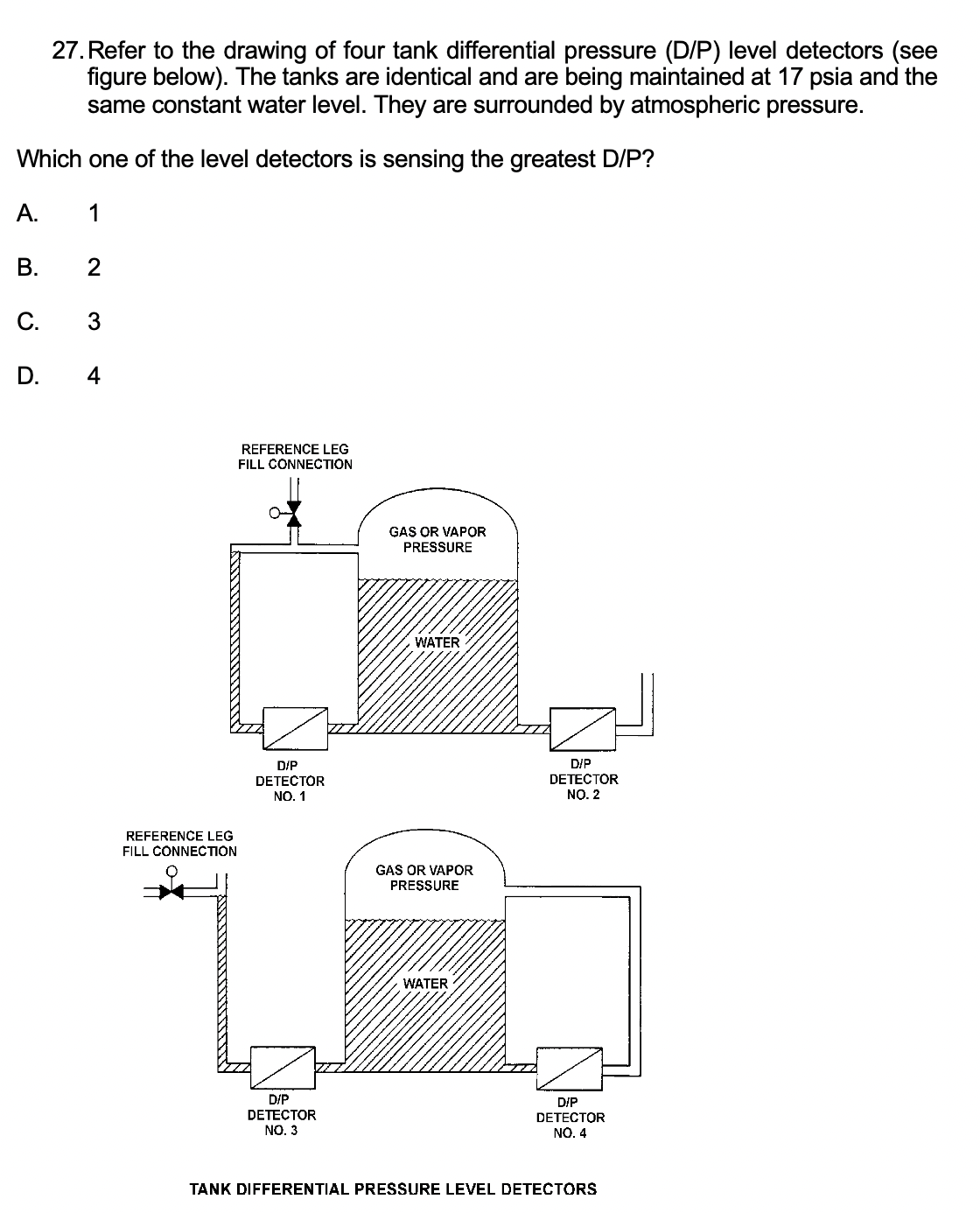 27. Refer to the drawing of four tank differential pressure (D/P) level detectors (see figure below). The tanks are identical and are being maintained at 17 psia and the same constant water level. They are surrounded by atmospheric pressure.

Which one of the level detectors is sensing the greatest D/P?

A. 1

B. 2

C. 3

D. 4

REFERENCE LEG FILL CONNECTION

GAS OR VAPOR PRESSURE

WATER

D/P DETECTOR NO. 1

D/P DETECTOR NO. 2

REFERENCE LEG FILL CONNECTION

GAS OR VAPOR PRESSURE

WATER

D/P DETECTOR NO. 3

D/P DETECTOR NO. 4

TANK DIFFERENTIAL PRESSURE LEVEL DETECTORS