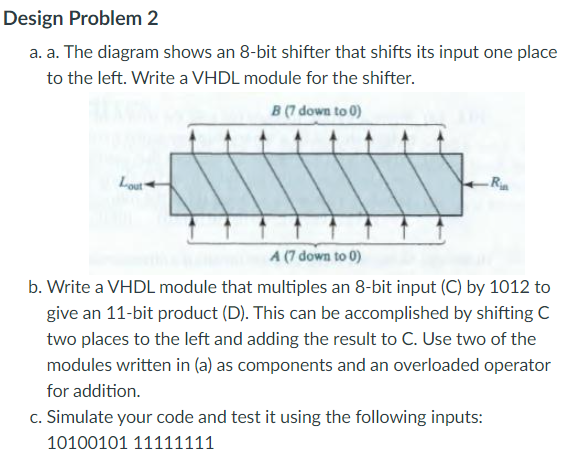 Design Problem 2

a. a. The diagram shows an 8-bit shifter that shifts its input one place to the left. Write a VHDL module for the shifter.

B (7 down to 0)

$L_{out}$

$R_{in}$

A (7 down to 0)

b. Write a VHDL module that multiples an 8-bit input (C) by 1012 to give an 11-bit product (D). This can be accomplished by shifting C two places to the left and adding the result to C. Use two of the modules written in (a) as components and an overloaded operator for addition.

c. Simulate your code and test it using the following inputs: 10100101 11111111