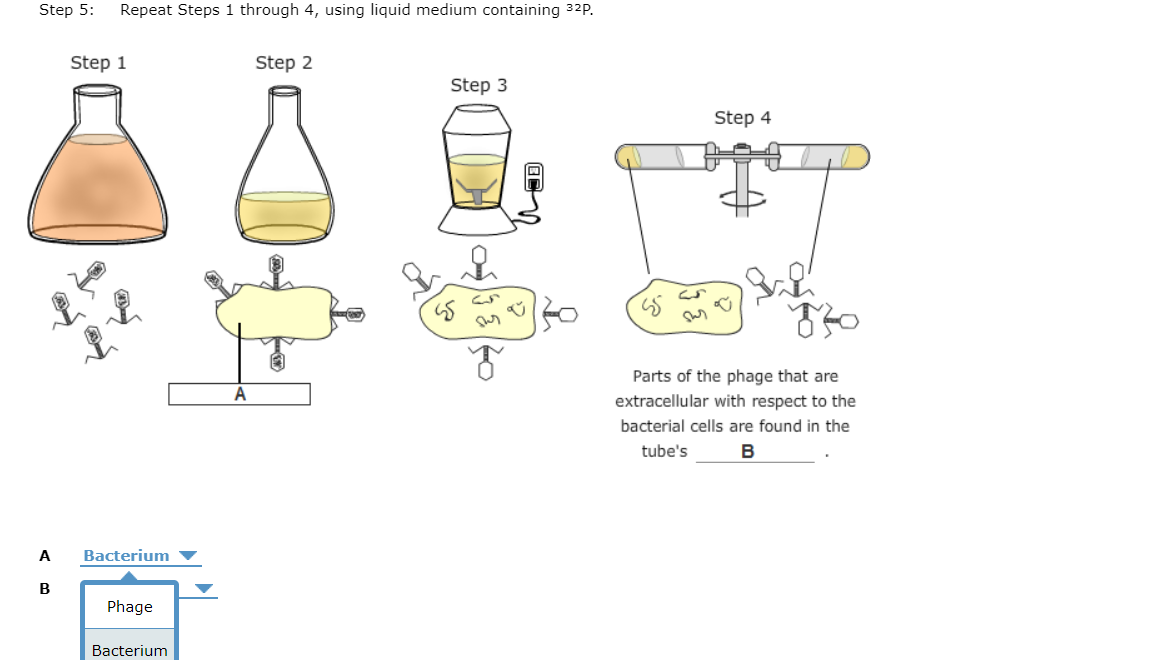 Step 5: Repeat Steps 1 through 4, using liquid medium containing $^{32}P$.

Step 1

Step 2

Step 3

Step 4

A

Parts of the phage that are extracellular with respect to the bacterial cells are found in the tube's B .

A Bacterium

B

Phage

Bacterium