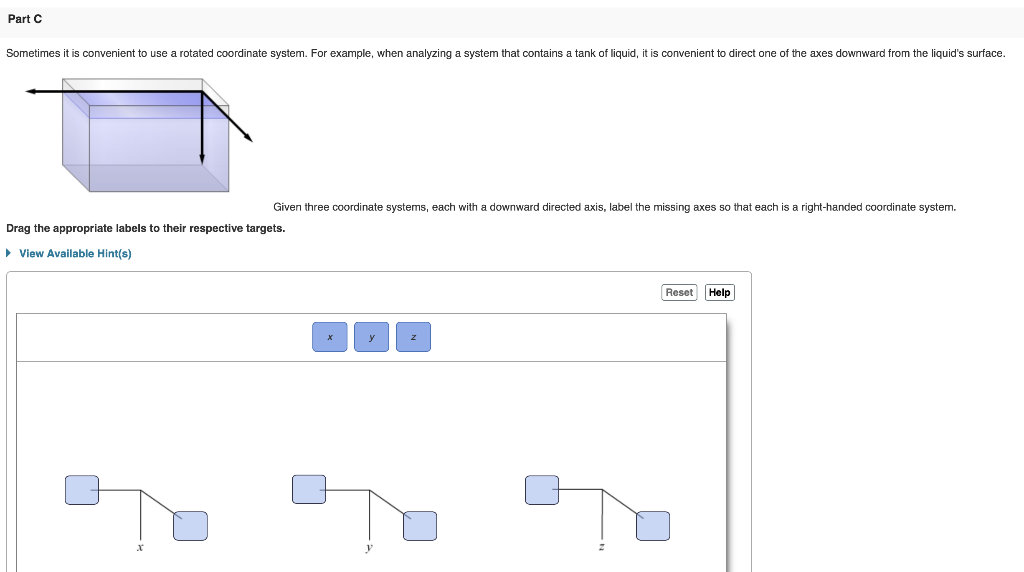 Part C

Sometimes it is convenient to use a rotated coordinate system. For example, when analyzing a system that contains a tank of liquid, it is convenient to direct one of the axes downward from the liquid's surface.

Given three coordinate systems, each with a downward directed axis, label the missing axes so that each is a right-handed coordinate system.

Drag the appropriate labels to their respective targets.

View Available Hint(s)

Reset Help

x y z

x

y

z