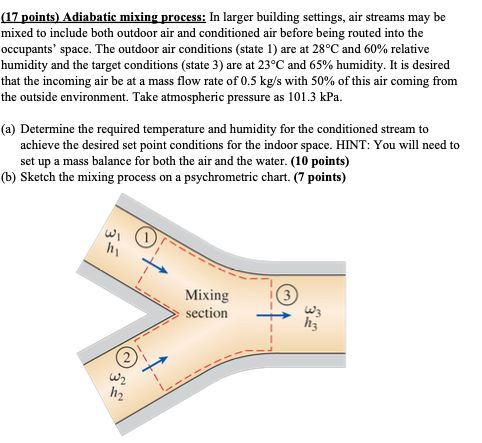 (17 points) Adiabatic mixing process: In larger building settings, air streams may be mixed to include both outdoor air and conditioned air before being routed into the occupants' space. The outdoor air conditions (state 1) are at 28°C and 60% relative humidity and the target conditions (state 3) are at 23°C and 65% humidity. It is desired that the incoming air be at a mass flow rate of 0.5 kg/s with 50% of this air coming from the outside environment. Take atmospheric pressure as 101.3 kPa.

(a) Determine the required temperature and humidity for the conditioned stream to achieve the desired set point conditions for the indoor space. HINT: You will need to set up a mass balance for both the air and the water. (10 points)
(b) Sketch the mixing process on a psychrometric chart. (7 points)

$\omega_1$
$h_1$
1

Mixing section

3
$\omega_3$
$h_3$

2
$\omega_2$
$h_2$