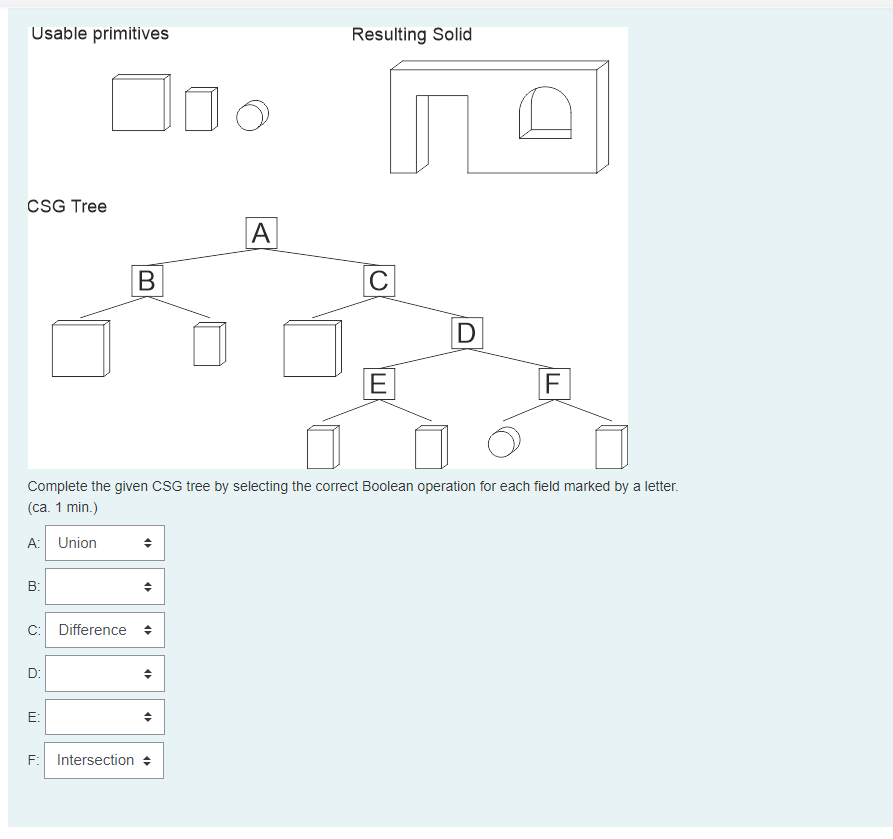 Usable primitives

Resulting Solid

CSG Tree

A

B

C

D

E

F

Complete the given CSG tree by selecting the correct Boolean operation for each field marked by a letter. (ca. 1 min.)

A: Union

B:

C: Difference

D:

E:

F: Intersection