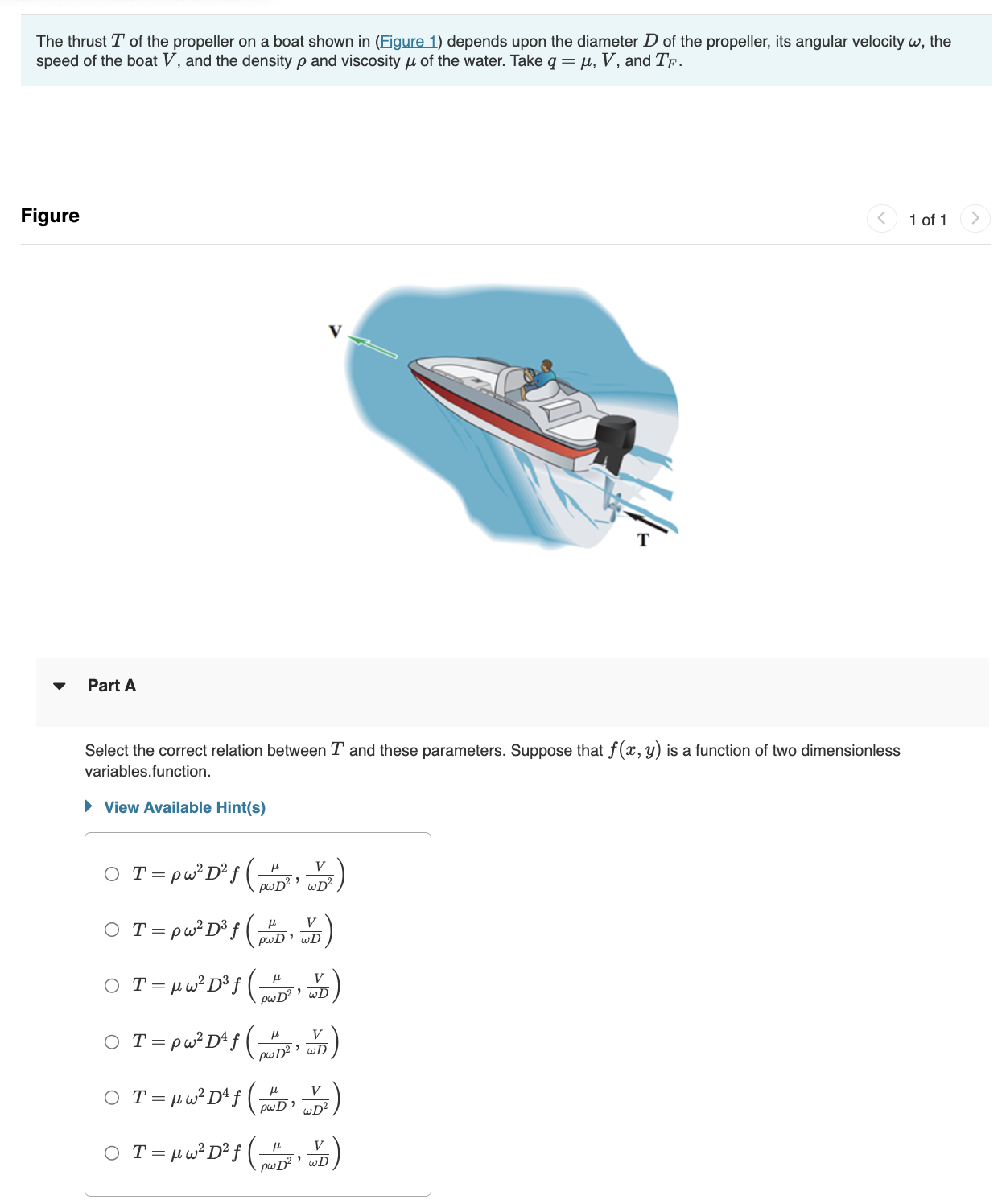 The thrust $T$ of the propeller on a boat shown in (Figure 1) depends upon the diameter $D$ of the propeller, its angular velocity $\omega$, the speed of the boat $V$, and the density $\rho$ and viscosity $\mu$ of the water. Take $q = \mu$, $V$, and $T_F$.

Figure

1 of 1

V

T

Part A

Select the correct relation between $T$ and these parameters. Suppose that $f(x, y)$ is a function of two dimensionless variables.function.

View Available Hint(s)

$T = \rho\,\omega^2 D^2 f\left(\frac{\mu}{\rho\omega D^2}, \frac{V}{\omega D^2}\right)$

$T = \rho\,\omega^2 D^3 f\left(\frac{\mu}{\rho\omega D}, \frac{V}{\omega D}\right)$

$T = \mu\,\omega^2 D^3 f\left(\frac{\mu}{\rho\omega D^2}, \frac{V}{\omega D}\right)$

$T = \rho\,\omega^2 D^4 f\left(\frac{\mu}{\rho\omega D^2}, \frac{V}{\omega D}\right)$

$T = \mu\,\omega^2 D^4 f\left(\frac{\mu}{\rho\omega D}, \frac{V}{\omega D^2}\right)$

$T = \mu\,\omega^2 D^2 f\left(\frac{\mu}{\rho\omega D^2}, \frac{V}{\omega D}\right)$