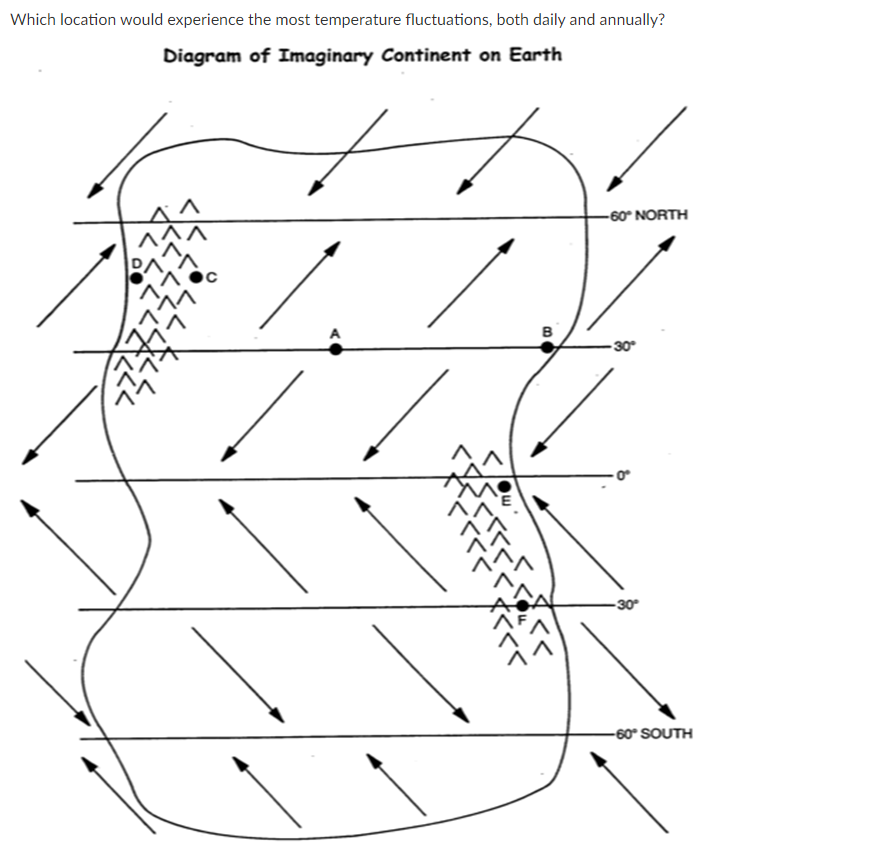 Which location would experience the most temperature fluctuations, both daily and annually?

Diagram of Imaginary Continent on Earth

60° NORTH

D

C

A

B

30°

0°

E

30°

F

60° SOUTH