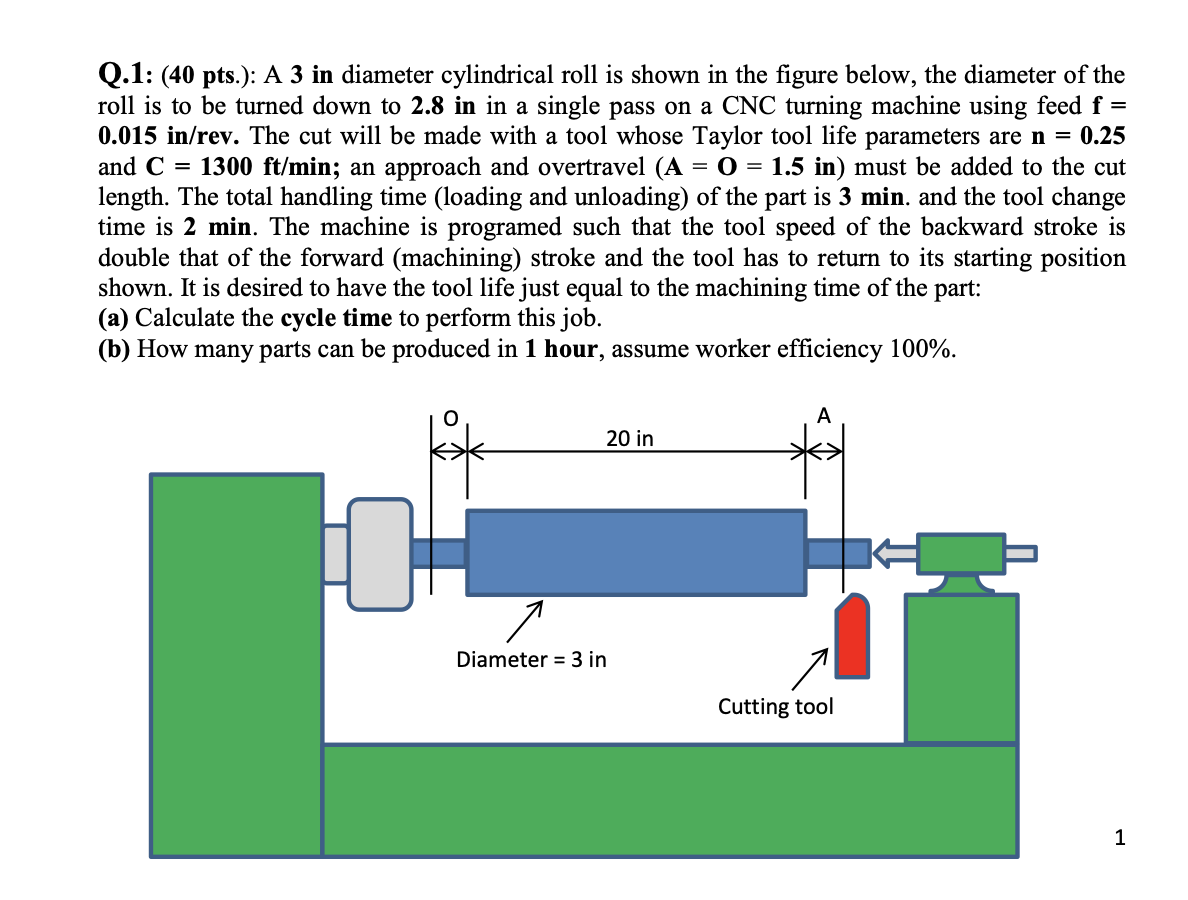 Q.1: (40 pts.): A 3 in diameter cylindrical roll is shown in the figure below, the diameter of the roll is to be turned down to 2.8 in in a single pass on a CNC turning machine using feed f = 0.015 in/rev. The cut will be made with a tool whose Taylor tool life parameters are n = 0.25 and C = 1300 ft/min; an approach and overtravel (A = O = 1.5 in) must be added to the cut length. The total handling time (loading and unloading) of the part is 3 min. and the tool change time is 2 min. The machine is programed such that the tool speed of the backward stroke is double that of the forward (machining) stroke and the tool has to return to its starting position shown. It is desired to have the tool life just equal to the machining time of the part:
(a) Calculate the cycle time to perform this job.
(b) How many parts can be produced in 1 hour, assume worker efficiency 100%.

O
20 in
A
Diameter = 3 in
Cutting tool

1