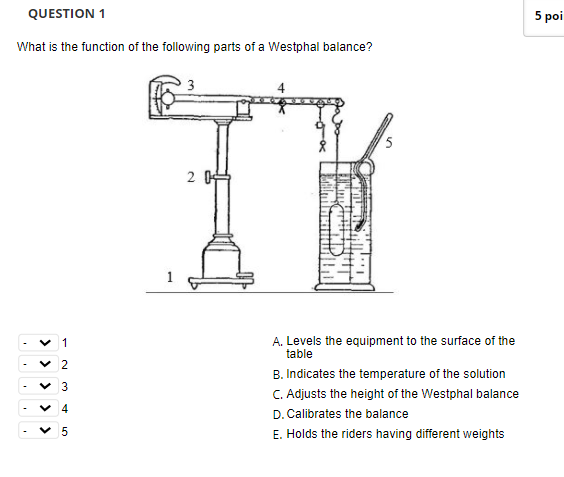 QUESTION 1

5 poi

What is the function of the following parts of a Westphal balance?

3
4
5
2
1

- 1
- 2
- 3
- 4
- 5

A. Levels the equipment to the surface of the table
B. Indicates the temperature of the solution
C. Adjusts the height of the Westphal balance
D. Calibrates the balance
E. Holds the riders having different weights