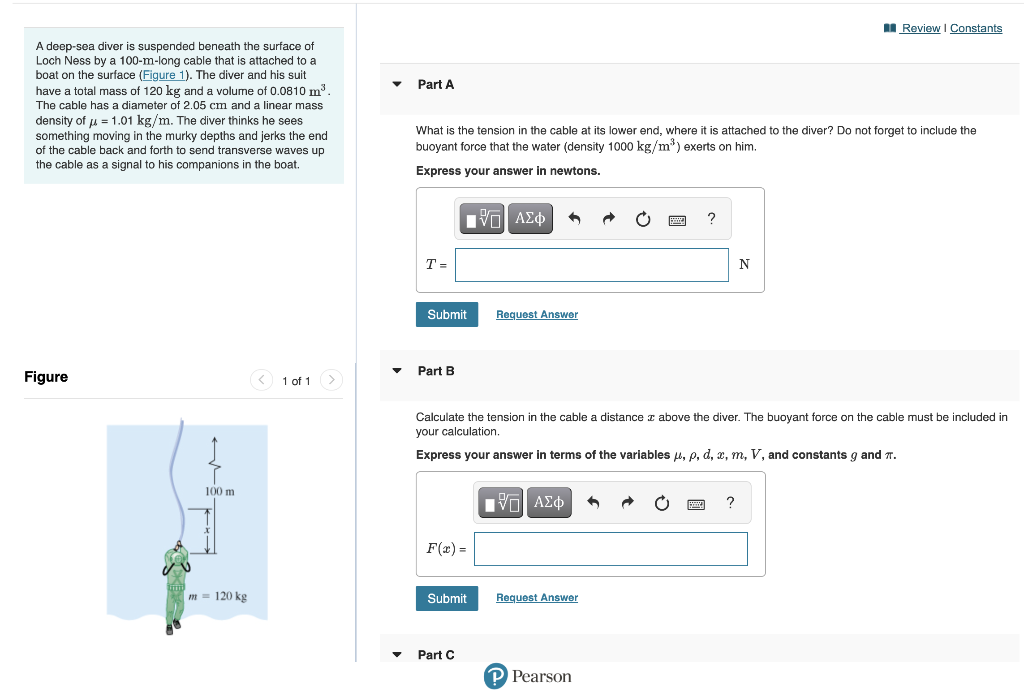 A deep-sea diver is suspended beneath the surface of Loch Ness by a 100-m-long cable that is attached to a boat on the surface (Figure 1). The diver and his suit have a total mass of 120 kg and a volume of 0.0810 $m^3$. The cable has a diameter of 2.05 cm and a linear mass density of $\mu$ = 1.01 kg/m. The diver thinks he sees something moving in the murky depths and jerks the end of the cable back and forth to send transverse waves up the cable as a signal to his companions in the boat.

Figure

1 of 1

100 m

$x$

$m$ = 120 kg

Review | Constants

Part A

What is the tension in the cable at its lower end, where it is attached to the diver? Do not forget to include the buoyant force that the water (density 1000 $kg/m^3$) exerts on him.

Express your answer in newtons.

ΑΣφ ?

$T$ =

N

Submit Request Answer

Part B

Calculate the tension in the cable a distance $x$ above the diver. The buoyant force on the cable must be included in your calculation.

Express your answer in terms of the variables $\mu$, $\rho$, $d$, $x$, $m$, $V$, and constants $g$ and $\pi$.

ΑΣφ ?

$F(x)$ =

Submit Request Answer

Part C

Pearson