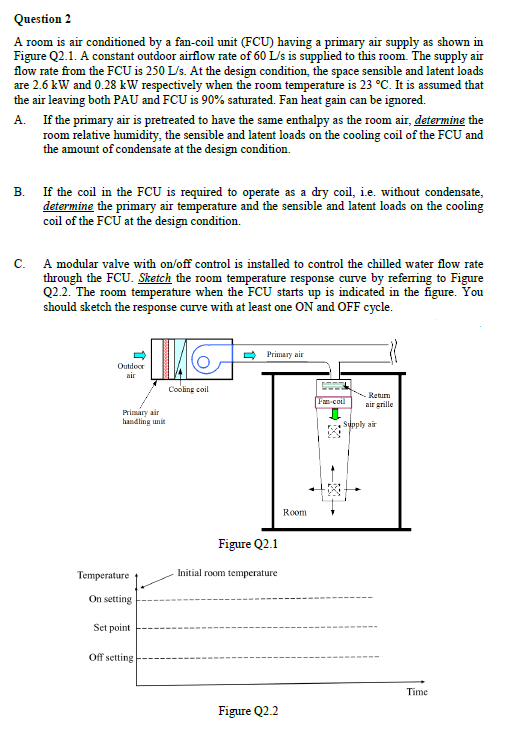 Question 2

A room is air conditioned by a fan-coil unit (FCU) having a primary air supply as shown in Figure Q2.1. A constant outdoor airflow rate of 60 L/s is supplied to this room. The supply air flow rate from the FCU is 250 L/s. At the design condition, the space sensible and latent loads are 2.6 kW and 0.28 kW respectively when the room temperature is 23 °C. It is assumed that the air leaving both PAU and FCU is 90% saturated. Fan heat gain can be ignored.

A. If the primary air is pretreated to have the same enthalpy as the room air, determine the room relative humidity, the sensible and latent loads on the cooling coil of the FCU and the amount of condensate at the design condition.

B. If the coil in the FCU is required to operate as a dry coil, i.e. without condensate, determine the primary air temperature and the sensible and latent loads on the cooling coil of the FCU at the design condition.

C. A modular valve with on/off control is installed to control the chilled water flow rate through the FCU. Sketch the room temperature response curve by referring to Figure Q2.2. The room temperature when the FCU starts up is indicated in the figure. You should sketch the response curve with at least one ON and OFF cycle.

Outdoor air

Cooling coil

Primary air handling unit

Primary air

Fan-coil

Return air grille

Supply air

Room

Figure Q2.1

Temperature

Initial room temperature

On setting

Set point

Off setting

Time

Figure Q2.2