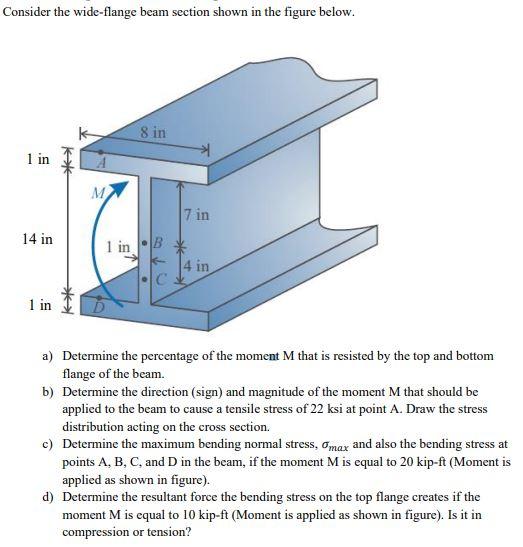 Consider the wide-flange beam section shown in the figure below.

8 in

1 in

A

M

7 in

14 in

1 in

B

4 in

C

1 in

D

a) Determine the percentage of the moment M that is resisted by the top and bottom flange of the beam.

b) Determine the direction (sign) and magnitude of the moment M that should be applied to the beam to cause a tensile stress of 22 ksi at point A. Draw the stress distribution acting on the cross section.

c) Determine the maximum bending normal stress, $\sigma_{max}$ and also the bending stress at points A, B, C, and D in the beam, if the moment M is equal to 20 kip-ft (Moment is applied as shown in figure).

d) Determine the resultant force the bending stress on the top flange creates if the moment M is equal to 10 kip-ft (Moment is applied as shown in figure). Is it in compression or tension?