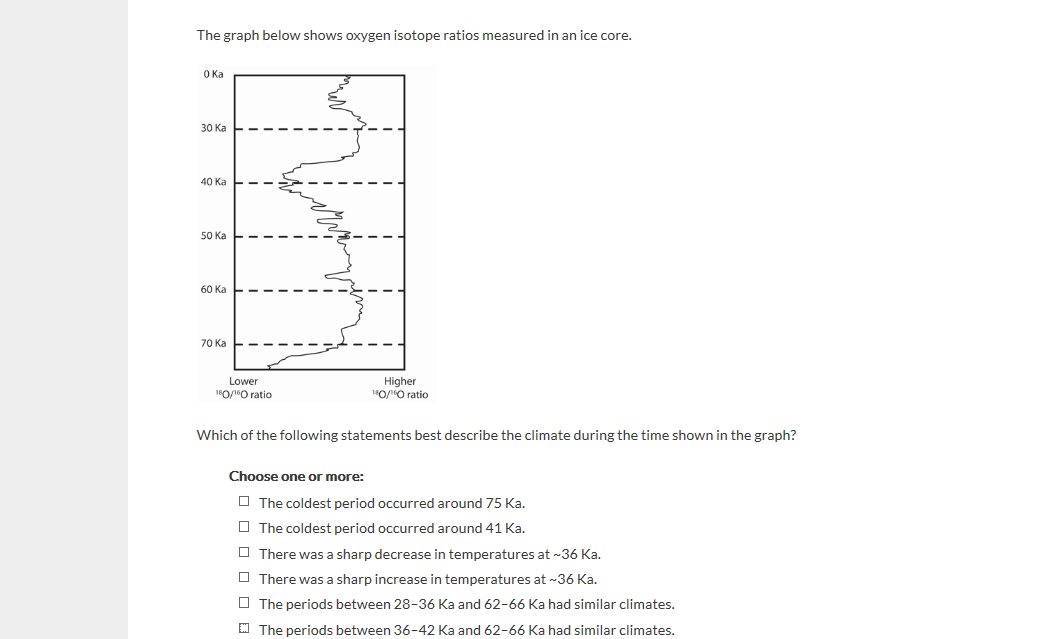 The graph below shows oxygen isotope ratios measured in an ice core.

0 Ka

30 Ka

40 Ka

50 Ka

60 Ka

70 Ka

Lower
$^{18}O/^{16}O$ ratio

Higher
$^{18}O/^{16}O$ ratio

Which of the following statements best describe the climate during the time shown in the graph?

Choose one or more:

☐ The coldest period occurred around 75 Ka.
☐ The coldest period occurred around 41 Ka.
☐ There was a sharp decrease in temperatures at ~36 Ka.
☐ There was a sharp increase in temperatures at ~36 Ka.
☐ The periods between 28–36 Ka and 62–66 Ka had similar climates.
☐ The periods between 36–42 Ka and 62–66 Ka had similar climates.