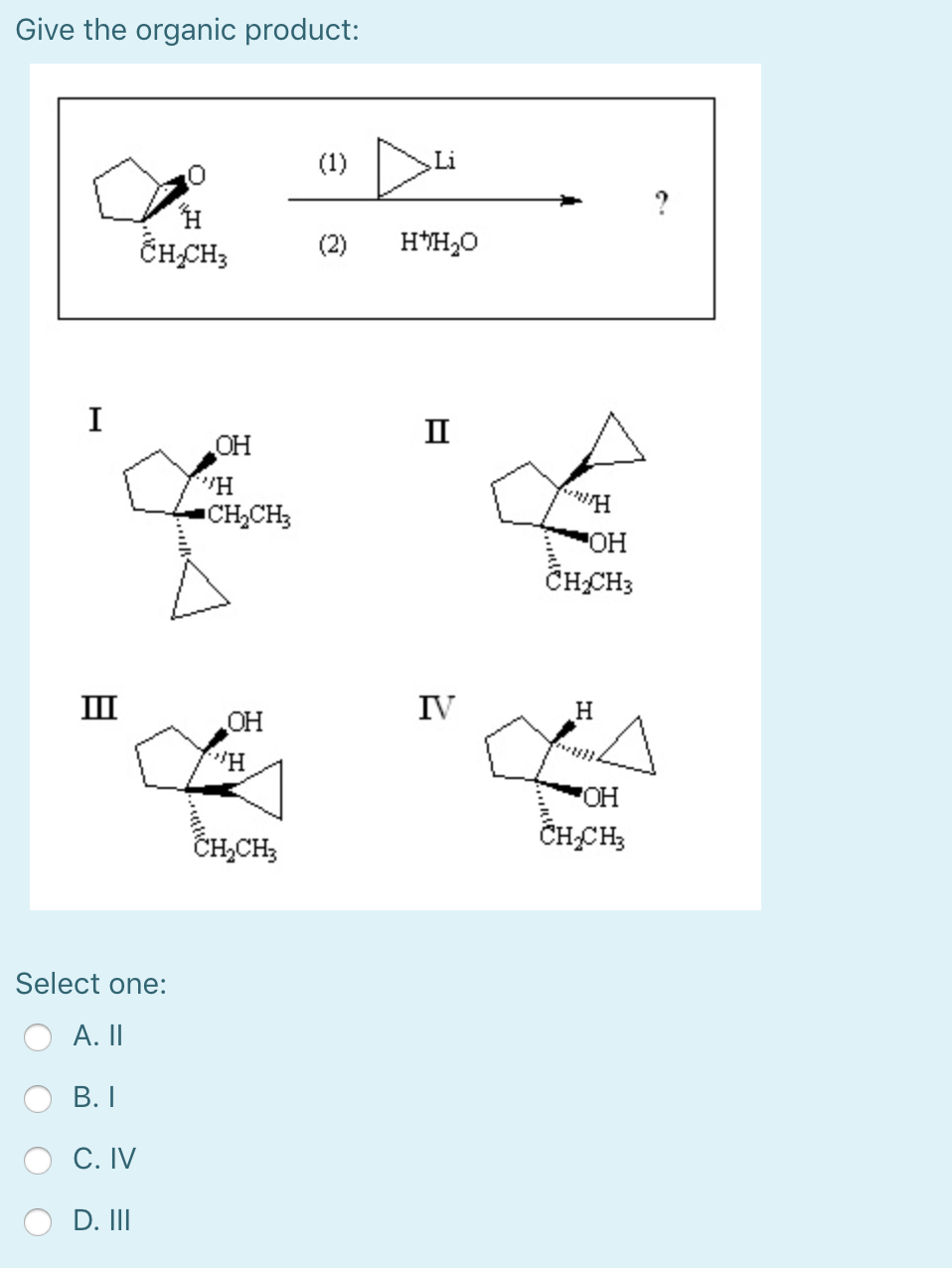 Give the organic product:

O

H

$CH_2CH_3$

(1) Li

(2) $H^+/H_2O$

?

I

OH

H

$CH_2CH_3$

II

H

OH

$CH_2CH_3$

III

OH

H

$CH_2CH_3$

IV

H

OH

$CH_2CH_3$

Select one:

A. II

B. I

C. IV

D. III