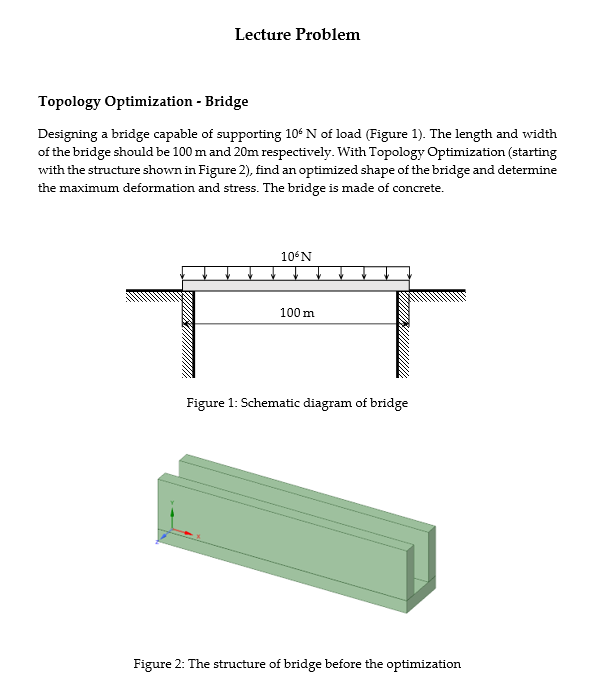 Lecture Problem

Topology Optimization - Bridge

Designing a bridge capable of supporting $10^6$ N of load (Figure 1). The length and width of the bridge should be 100 m and 20m respectively. With Topology Optimization (starting with the structure shown in Figure 2), find an optimized shape of the bridge and determine the maximum deformation and stress. The bridge is made of concrete.

$10^6$ N

100 m

Figure 1: Schematic diagram of bridge

Y
X
Z

Figure 2: The structure of bridge before the optimization