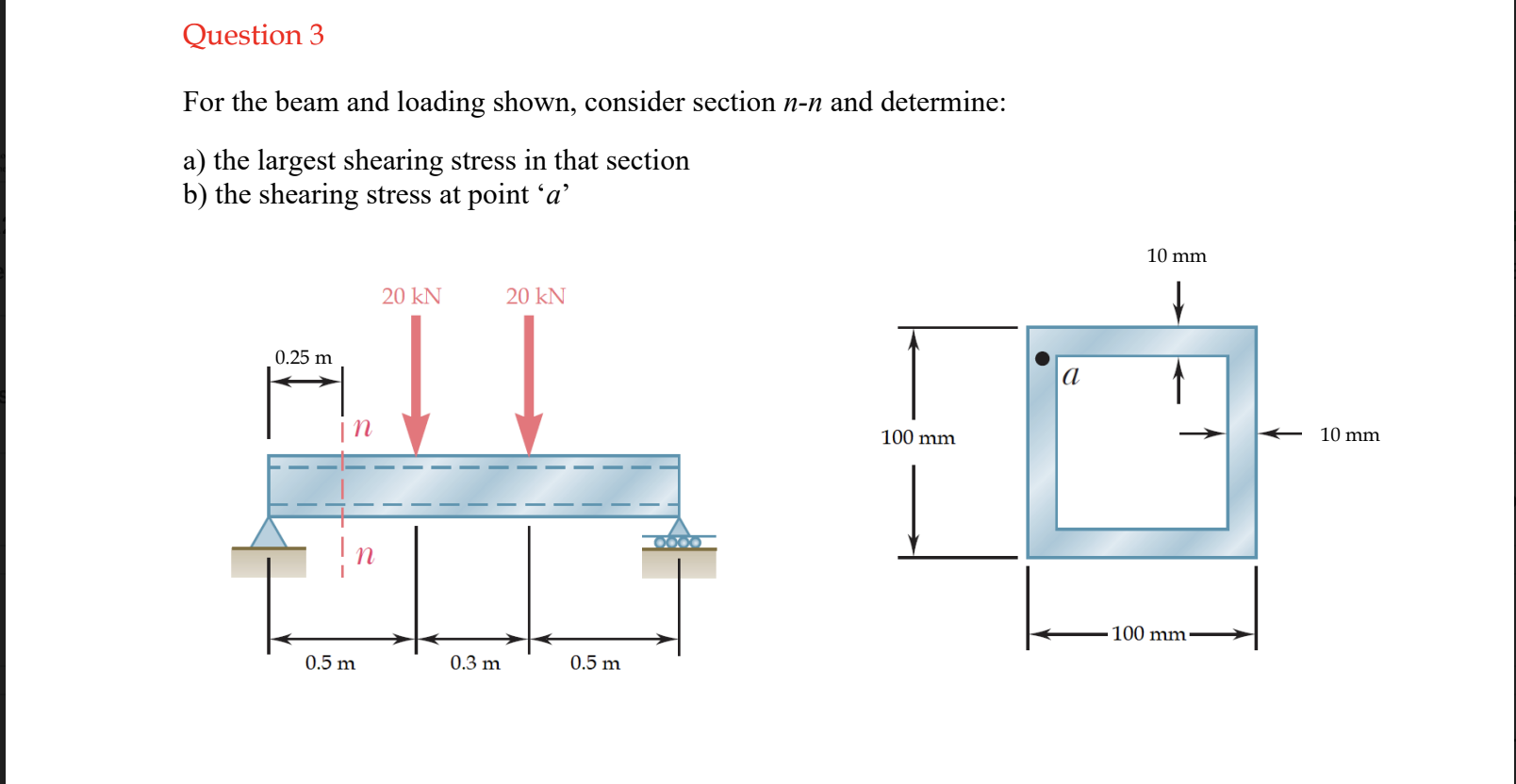 Question 3

For the beam and loading shown, consider section $n$-$n$ and determine:

a) the largest shearing stress in that section
b) the shearing stress at point ‘$a$’

20 kN
20 kN
0.25 m
$n$
$n$
0.5 m
0.3 m
0.5 m

10 mm
$a$
100 mm
10 mm
100 mm