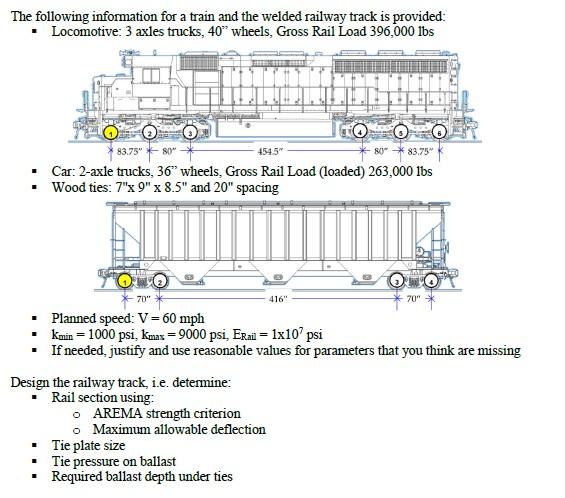 The following information for a train and the welded railway track is provided:
▪ Locomotive: 3 axles trucks, 40" wheels, Gross Rail Load 396,000 lbs

1 2 3 4 5 6

83.75" 80" 454.5" 80" 83.75"

▪ Car: 2-axle trucks, 36" wheels, Gross Rail Load (loaded) 263,000 lbs
▪ Wood ties: 7"x 9" x 8.5" and 20" spacing

1 2 3 4

70" 416" 70"

▪ Planned speed: V = 60 mph
▪ $k_{min}$ = 1000 psi, $k_{max}$ = 9000 psi, $E_{Rail}$ = $1x10^7$ psi
▪ If needed, justify and use reasonable values for parameters that you think are missing

Design the railway track, i.e. determine:
▪ Rail section using:
o AREMA strength criterion
o Maximum allowable deflection
▪ Tie plate size
▪ Tie pressure on ballast
▪ Required ballast depth under ties